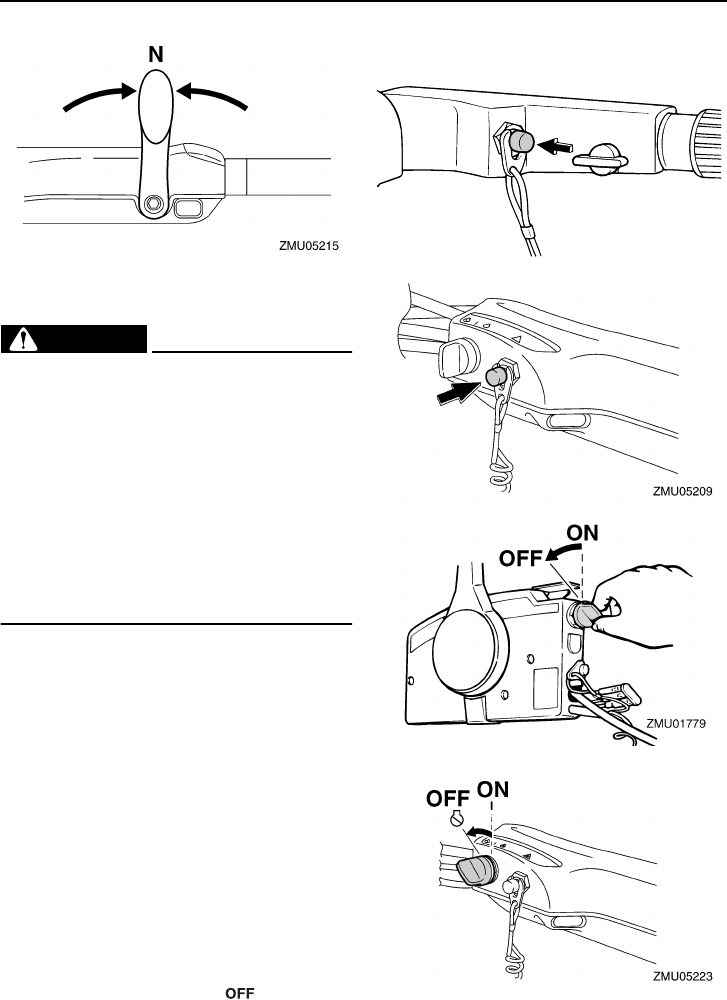 N

ZMU05215

ZMU05209

ON
OFF

ZMU01779

OFF ON

ZMU05223

OFF