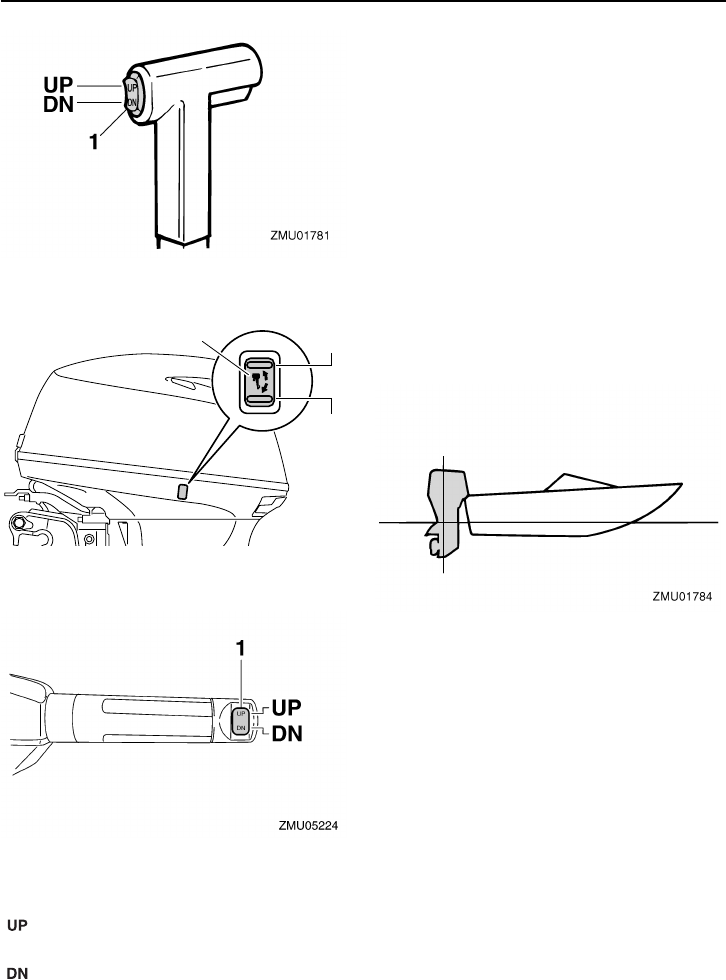 UP
DN
1
UP
DN
ZMU01781

ZMU01784

1
UP
DN
UP
DN
ZMU05224

UP

DN