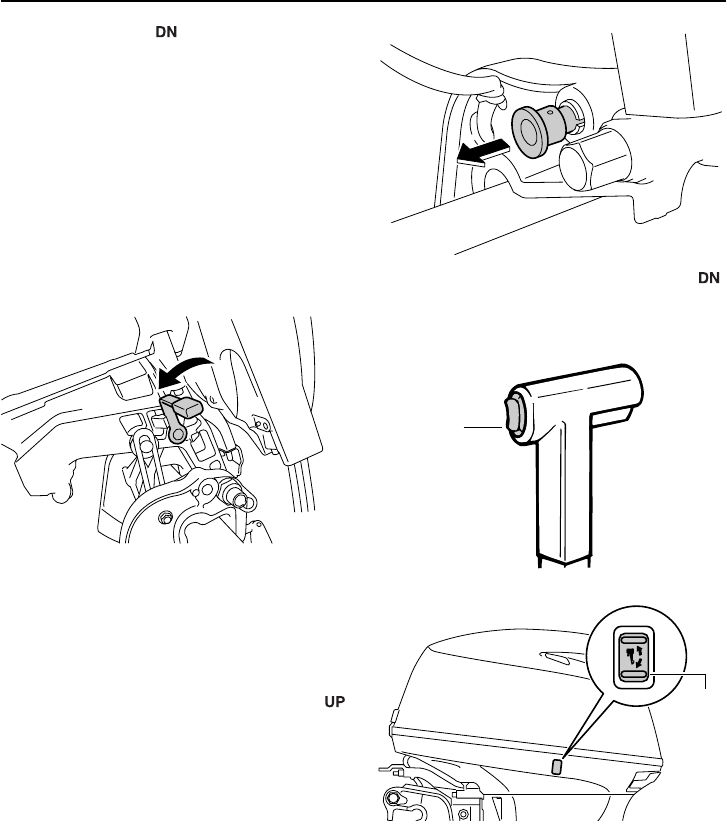 DN

DN

UP