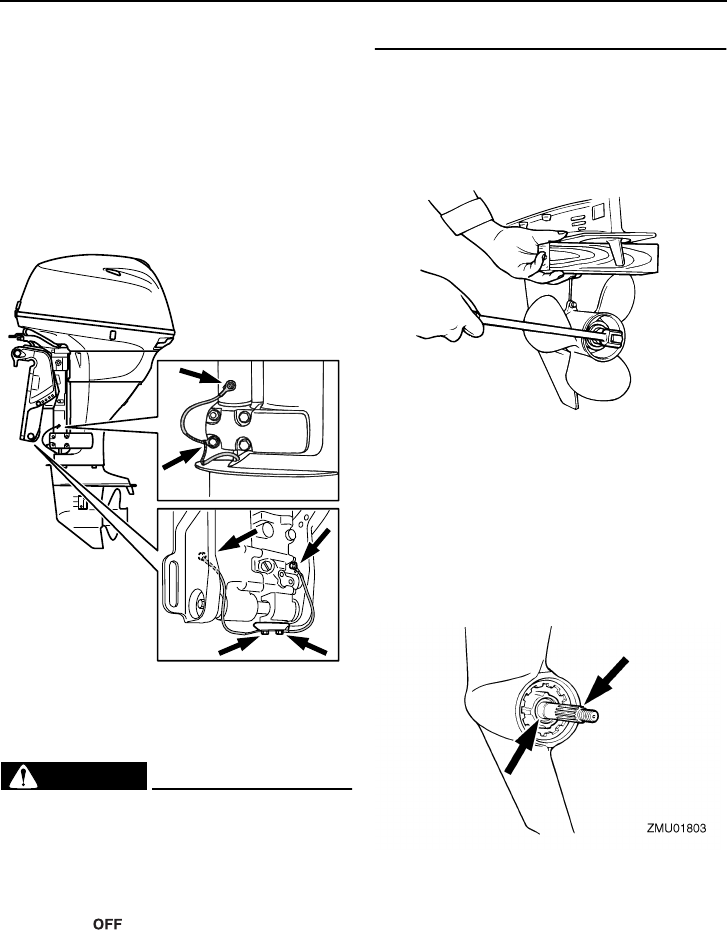 ZMU01803

OFF