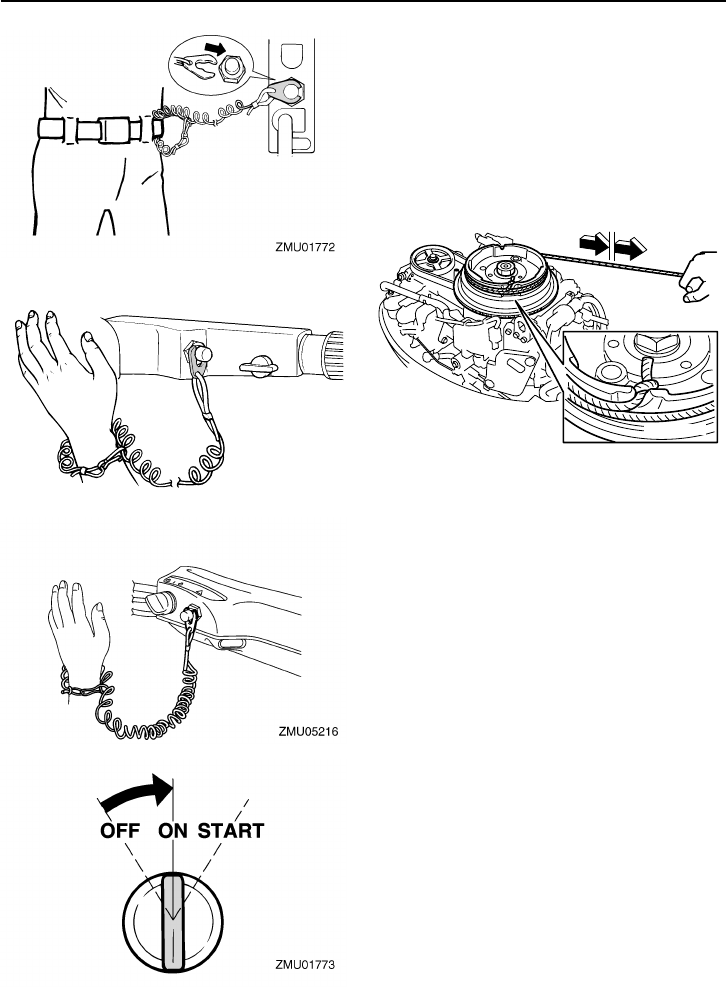 ZMU01772

ZMU05216

OFF ON START

ZMU01773