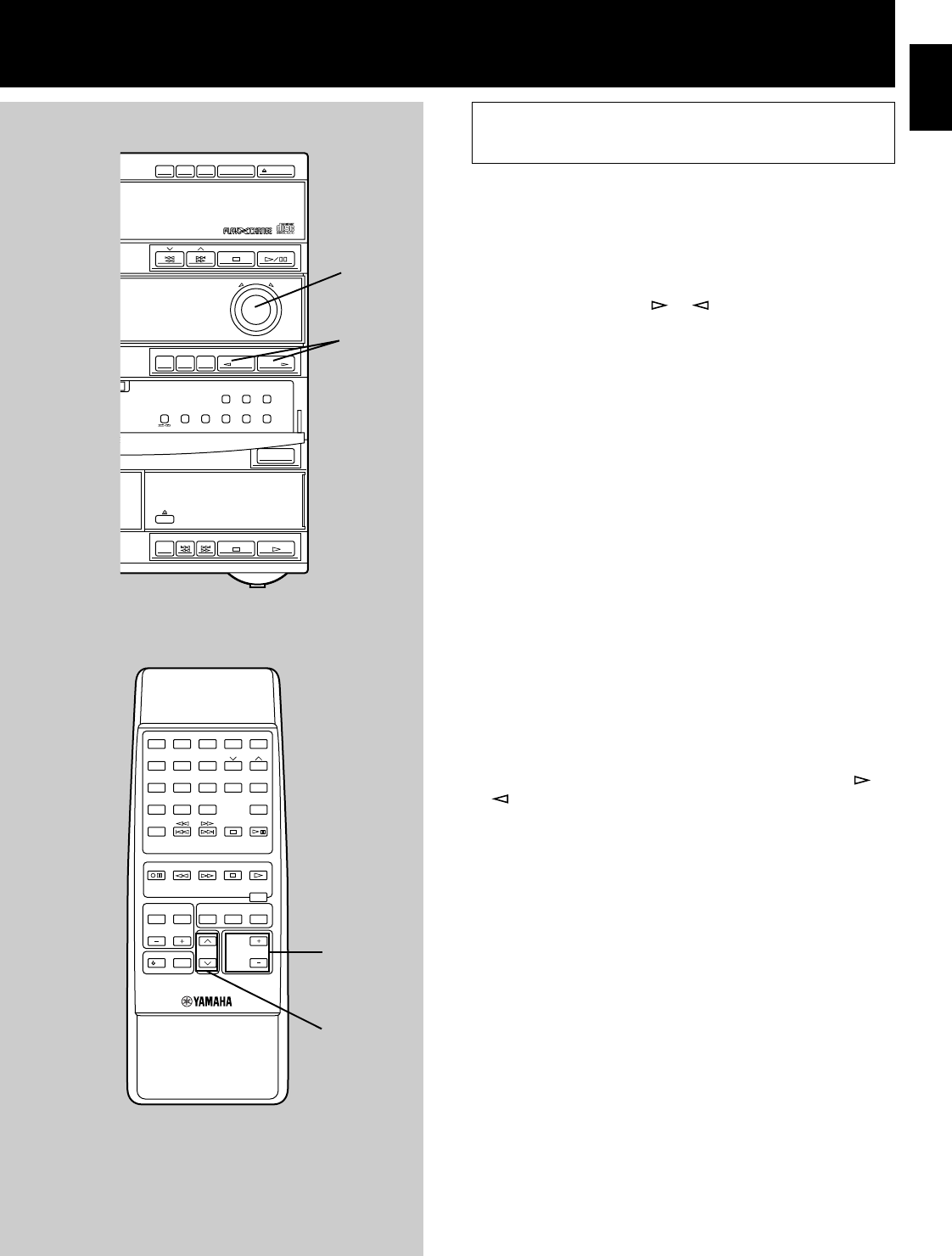 YAMAHA