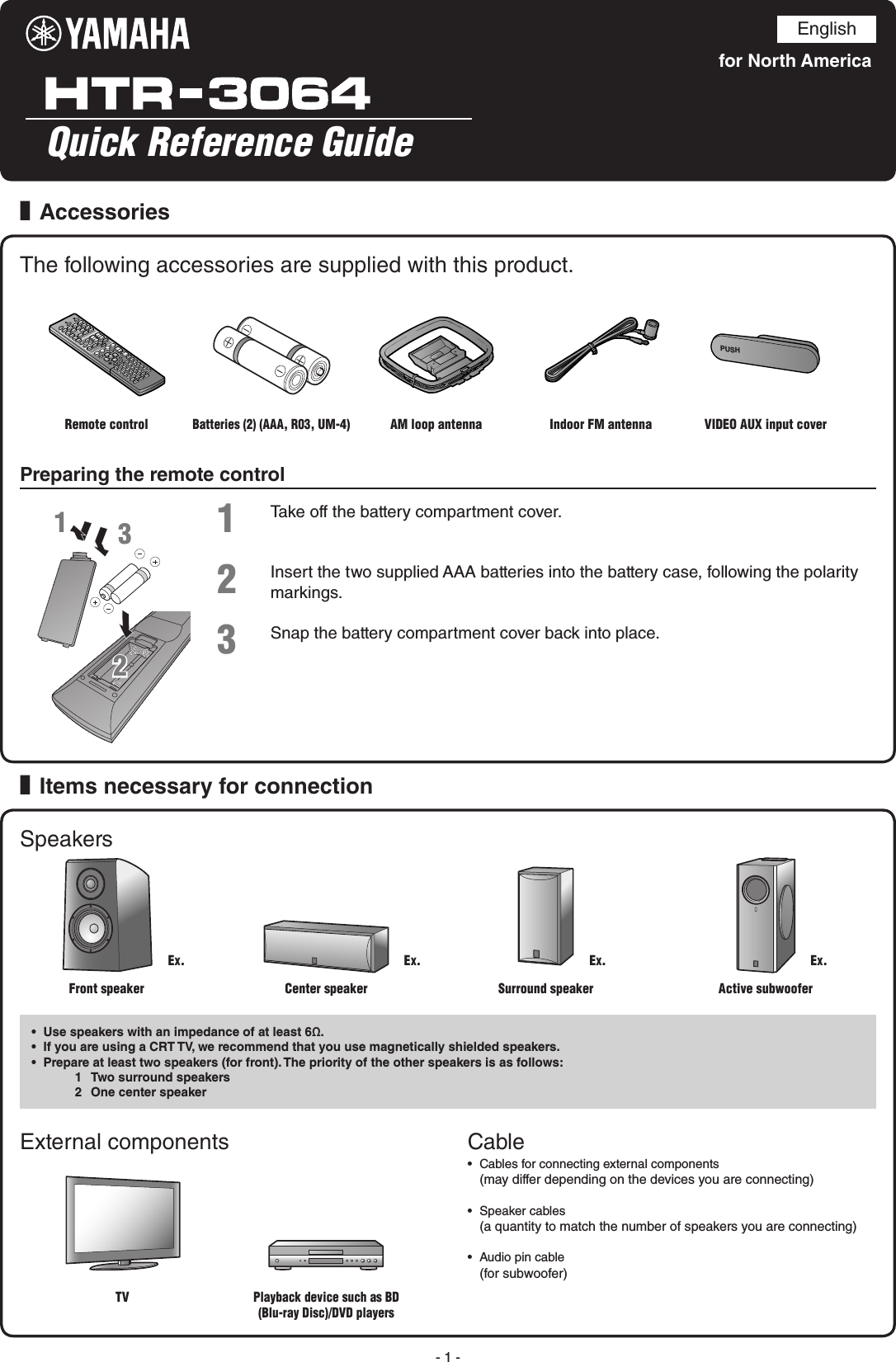 YAMAHA

English

for North America

HTR-3064

Quick Reference Guide

Accessories

The following accessories are supplied with this product.

PUSH

Remote control

Batteries (2) (AAA, R03, UM-4)

AM loop antenna

Indoor FM antenna

VIDEO AUX input cover

Preparing the remote control

1 3

2

1 Take off the battery compartment cover.

2 Insert the two supplied AAA batteries into the battery case, following the polarity markings.

3 Snap the battery compartment cover back into place.

Items necessary for connection

Speakers

Ex.

Front speaker

Ex.

Center speaker

Ex.

Surround speaker

Ex.

Active subwoofer

• Use speakers with an impedance of at least 6Ω.
• If you are using a CRT TV, we recommend that you use magnetically shielded speakers.
• Prepare at least two speakers (for front). The priority of the other speakers is as follows:
1 Two surround speakers
2 One center speaker

External components

TV

Playback device such as BD (Blu-ray Disc)/DVD players

Cable

• Cables for connecting external components
(may differ depending on the devices you are connecting)

• Speaker cables
(a quantity to match the number of speakers you are connecting)

• Audio pin cable
(for subwoofer)

- 1 -