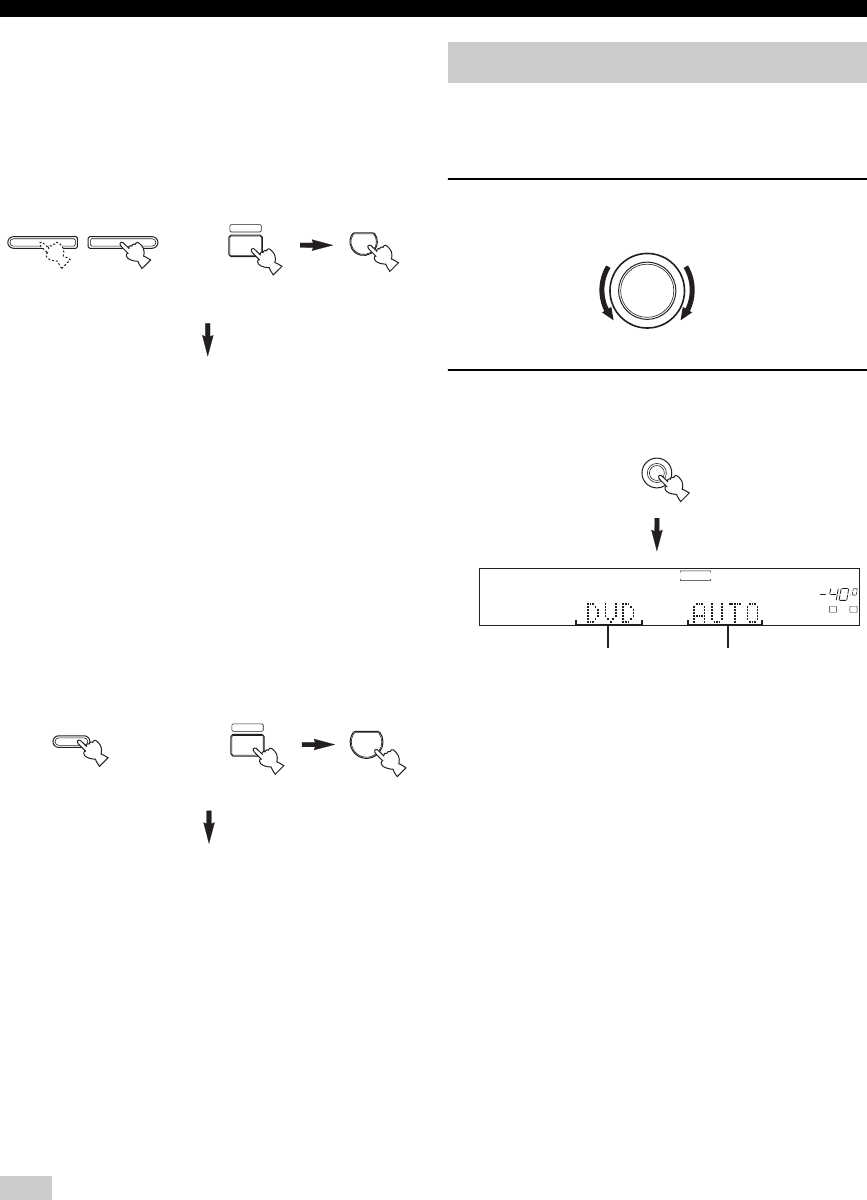 DVD AUTO

-40