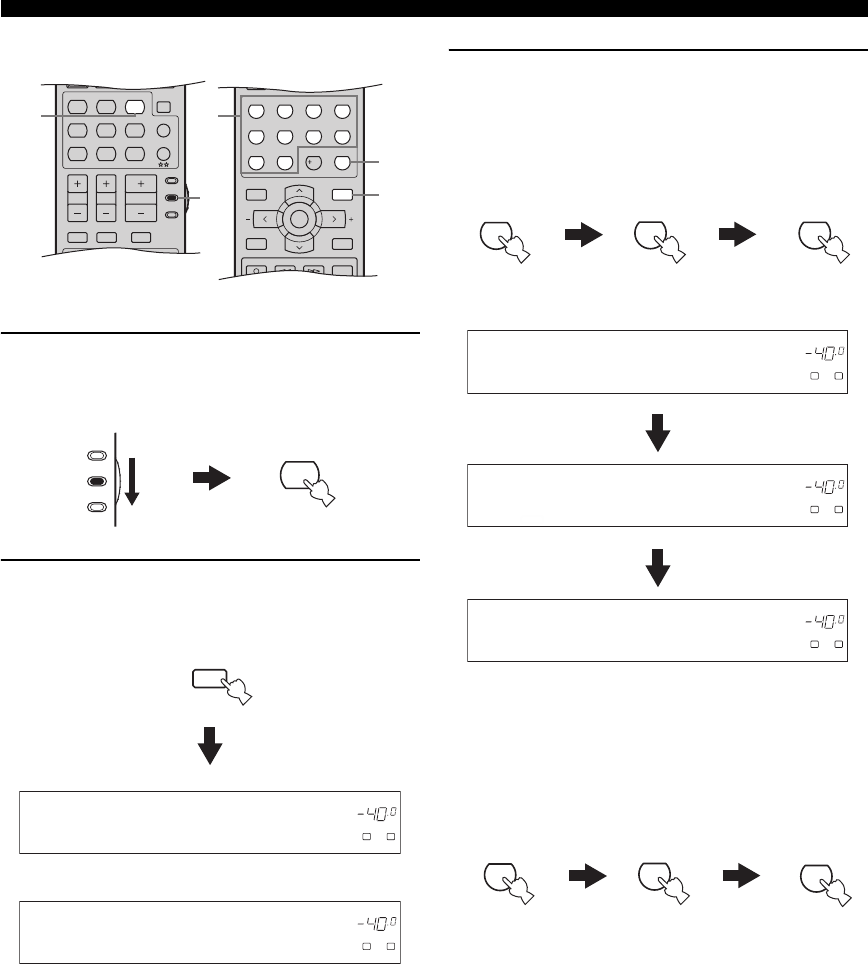 $-40^{.0}$

$-40^{.0}$

$-40^{.0}$

$-40^{.0}$

$-40^{.0}$