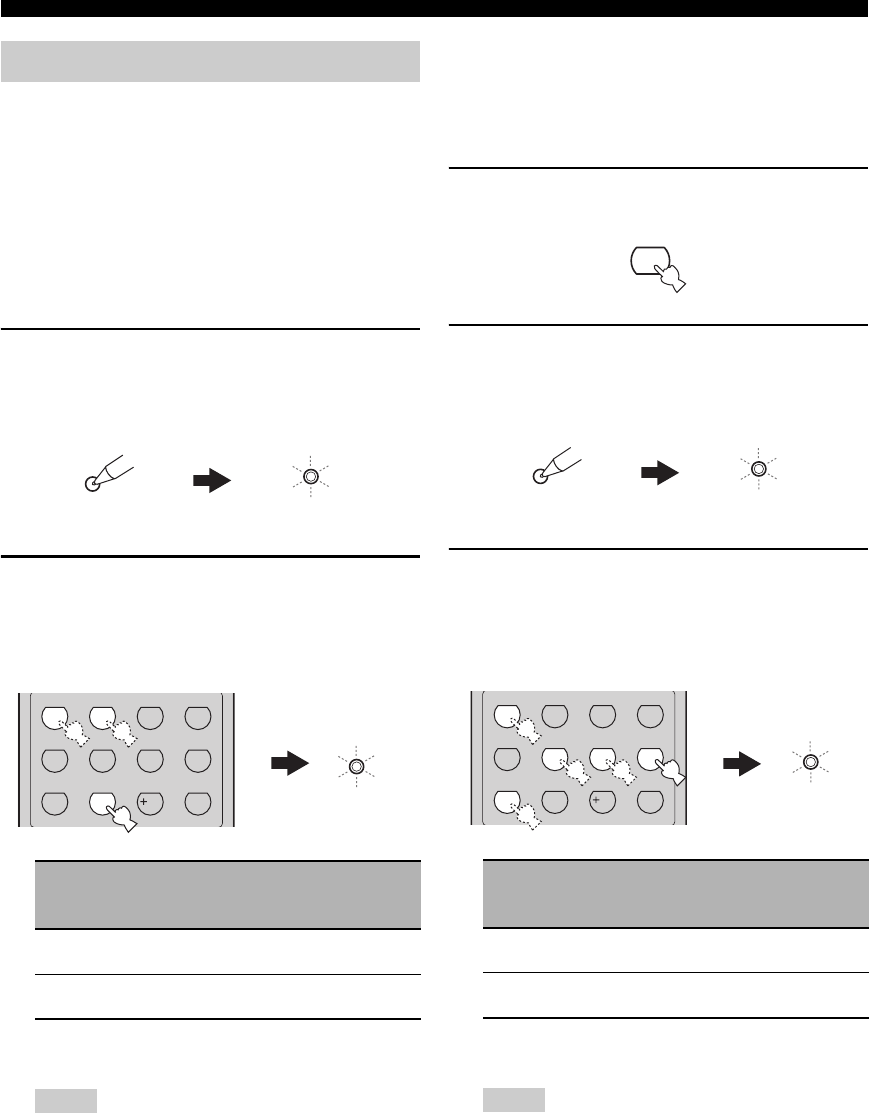 +

+