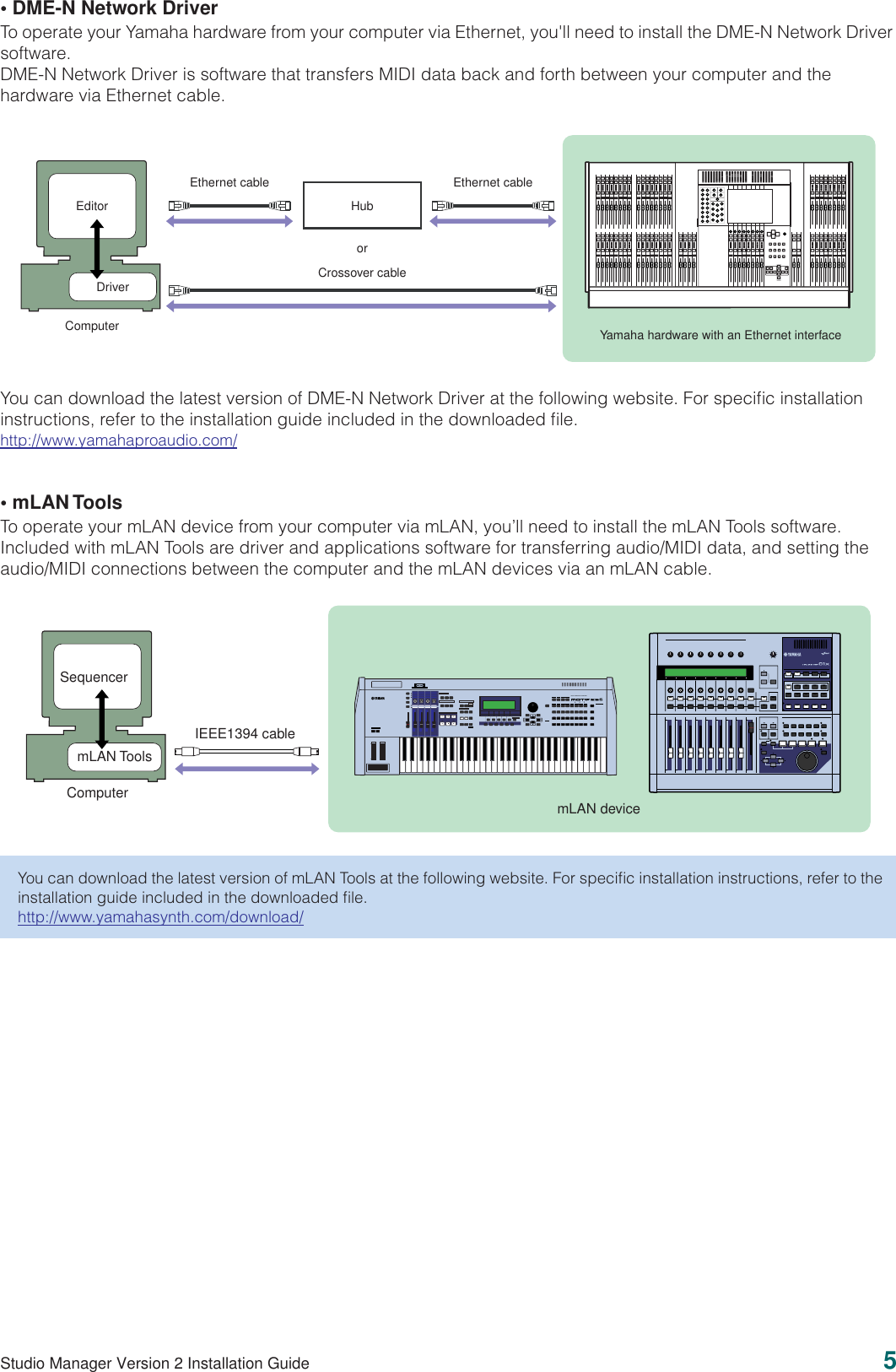 • DME-N Network Driver
To operate your Yamaha hardware from your computer via Ethernet, you'll need to install the DME-N Network Driver software.
DME-N Network Driver is software that transfers MIDI data back and forth between your computer and the hardware via Ethernet cable.

Editor
Driver
Computer
Ethernet cable
Hub
Ethernet cable
or
Crossover cable
Yamaha hardware with an Ethernet interface

You can download the latest version of DME-N Network Driver at the following website. For specific installation instructions, refer to the installation guide included in the downloaded file.
http://www.yamahaproaudio.com/

• mLAN Tools
To operate your mLAN device from your computer via mLAN, you'll need to install the mLAN Tools software. Included with mLAN Tools are driver and applications software for transferring audio/MIDI data, and setting the audio/MIDI connections between the computer and the mLAN devices via an mLAN cable.

Sequencer
mLAN Tools
Computer
IEEE1394 cable
mLAN device

You can download the latest version of mLAN Tools at the following website. For specific installation instructions, refer to the installation guide included in the downloaded file.
http://www.yamahasynth.com/download/

Studio Manager Version 2 Installation Guide
5