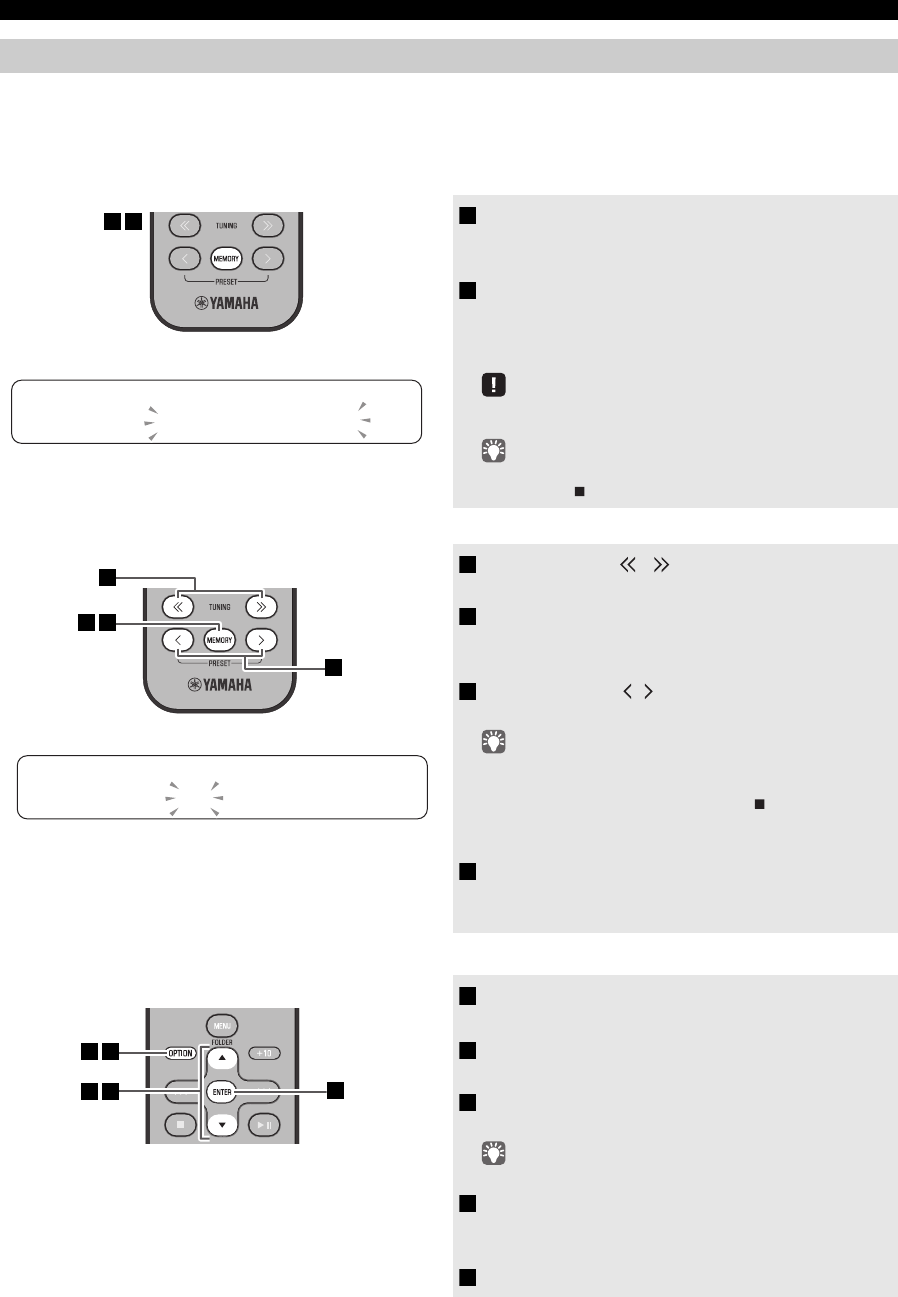 TUNING

MEMORY

PRESET

YAMAHA

TUNING

MEMORY

PRESET

YAMAHA

MENU

FOLDER

OPTION

+10

ENTER