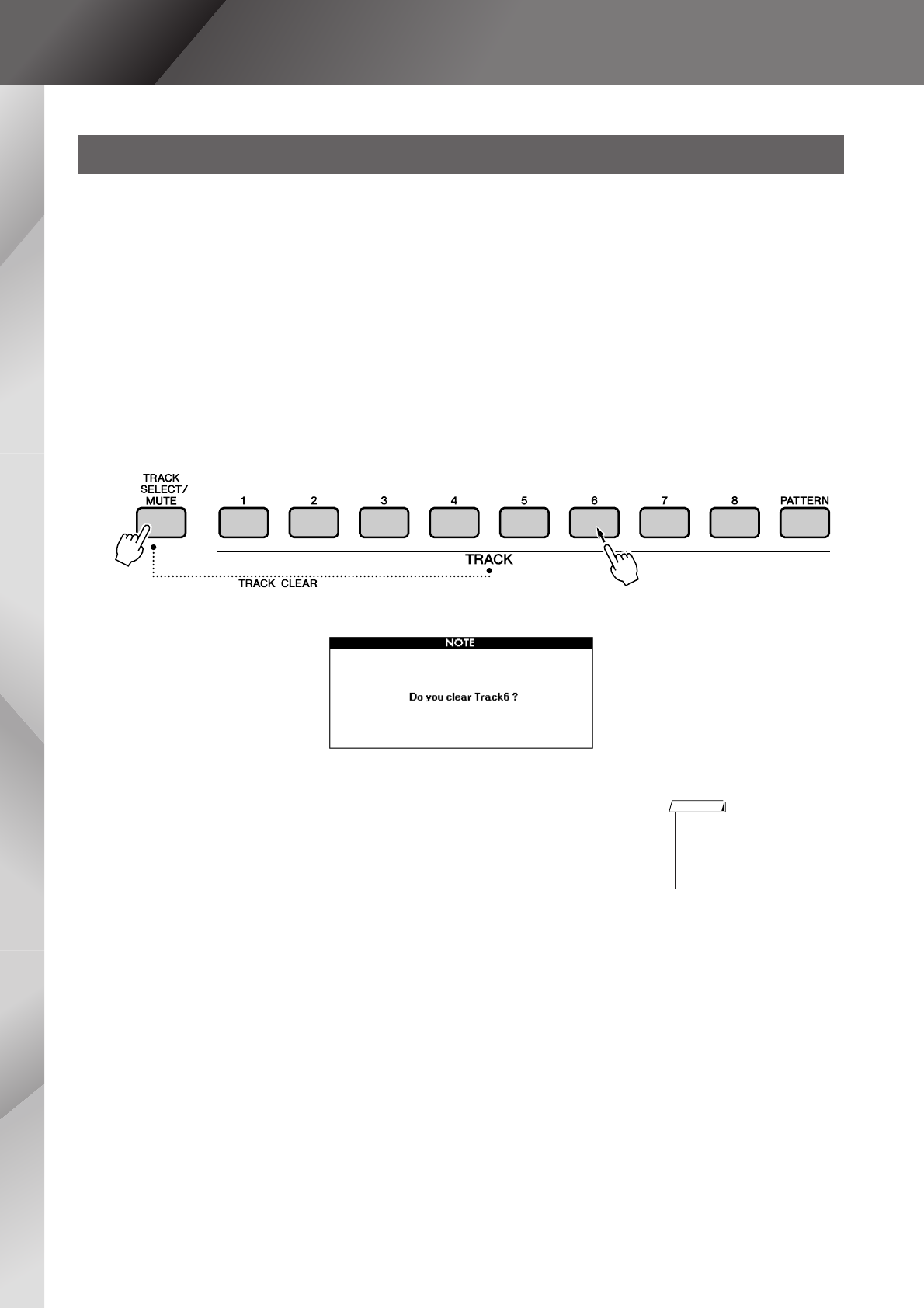 TRACK SELECT/ MUTE

1

2

3

4

5

6

7

8

PATTERN

TRACK

TRACK CLEAR

NOTE

Do you clear Track6 ?