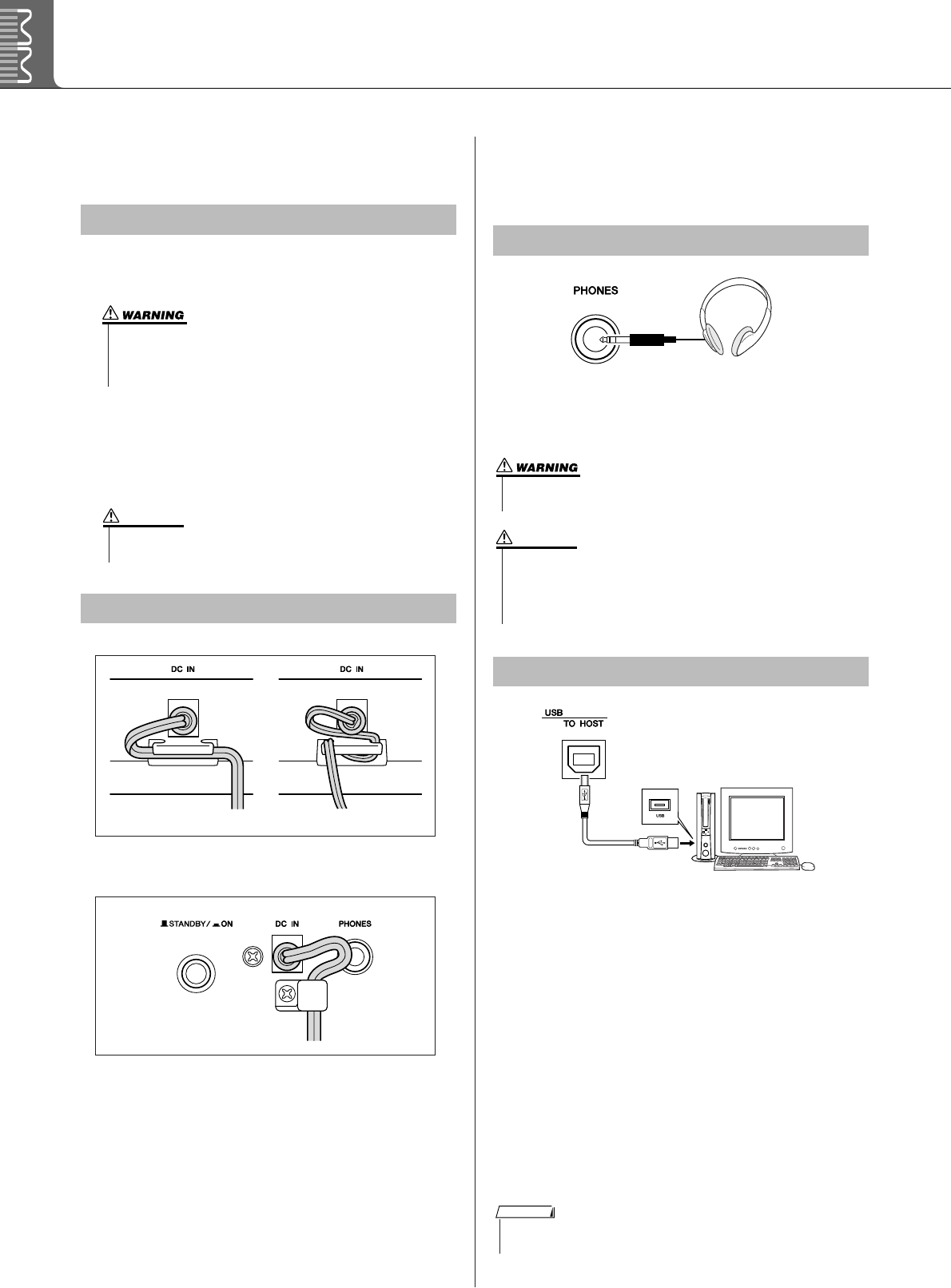 WARNING

DC IN

DC IN

STANDBY/ ON

DC IN

PHONES

PHONES

WARNING

USB

TO HOST

USB