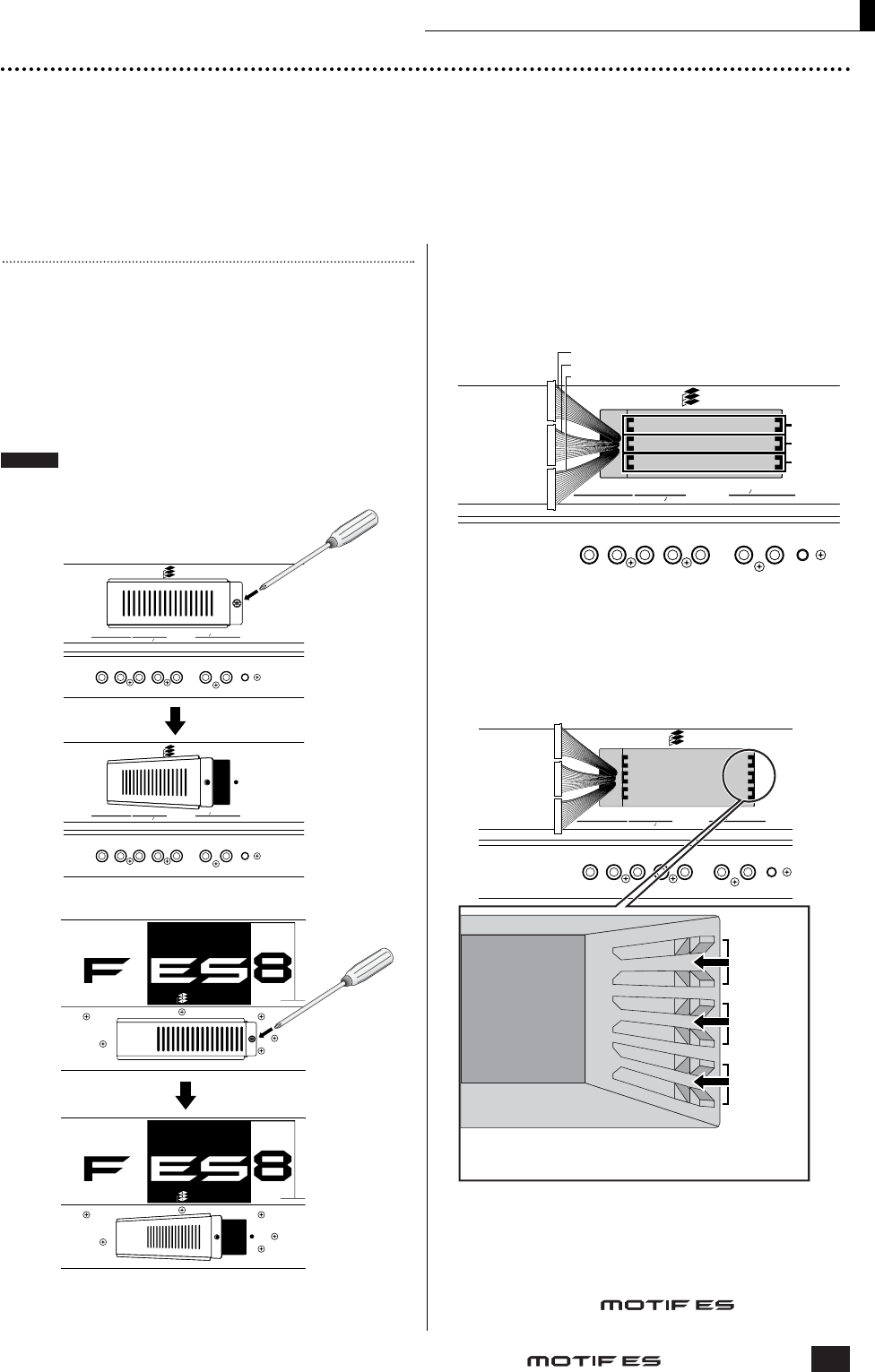 F ES8

F ES8

MOTIF ES

MOTIF ES