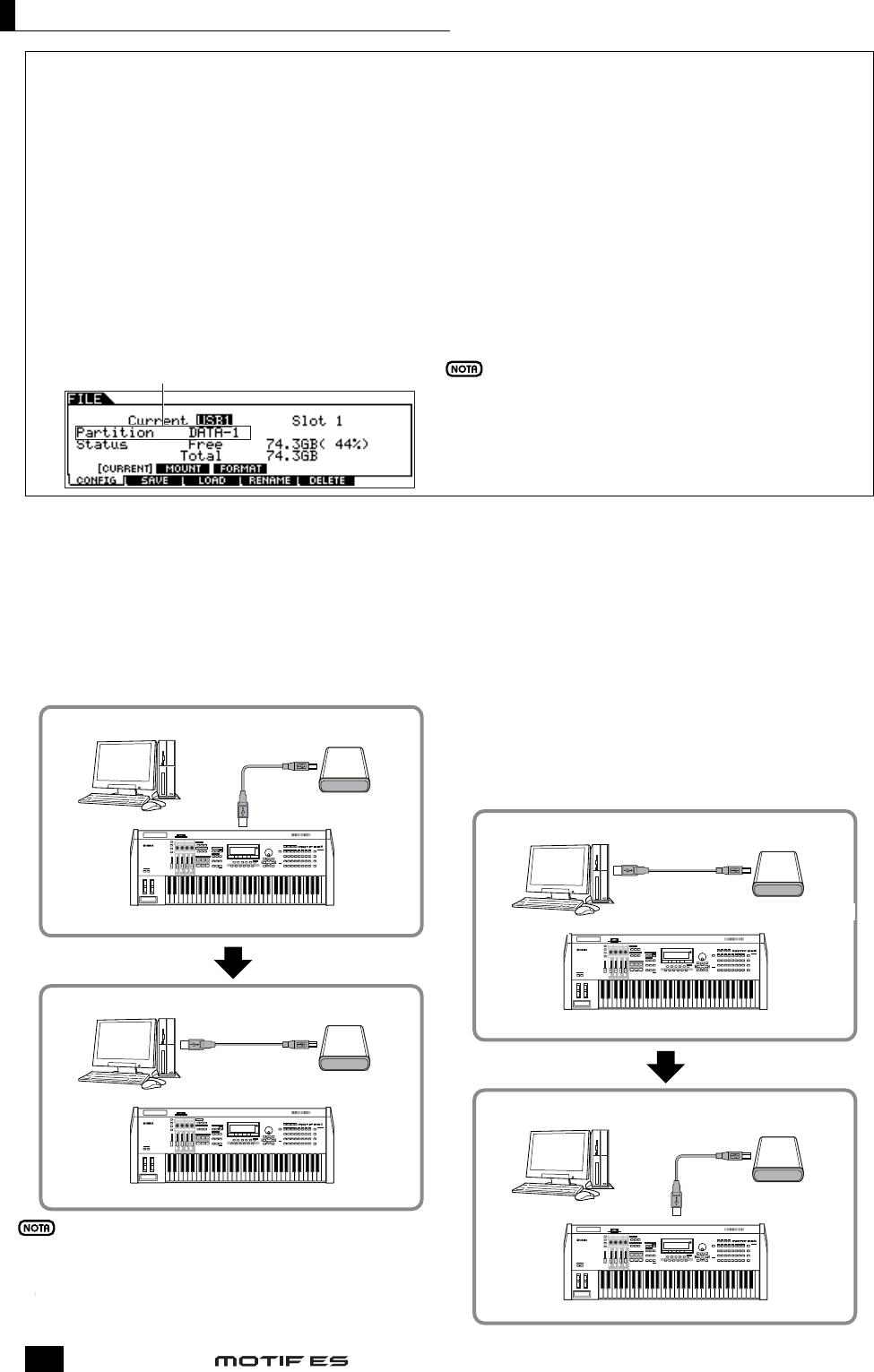 NOTA

FILE
Current USB1 Slot 1
Partition DATA-1
Status Free 74.3GB( 44%)
Total 74.3GB
[CURRENT] MOUNT FORMAT
CONFIG SAVE LOAD RENAME DELETE

NOTA

MOTIF ES