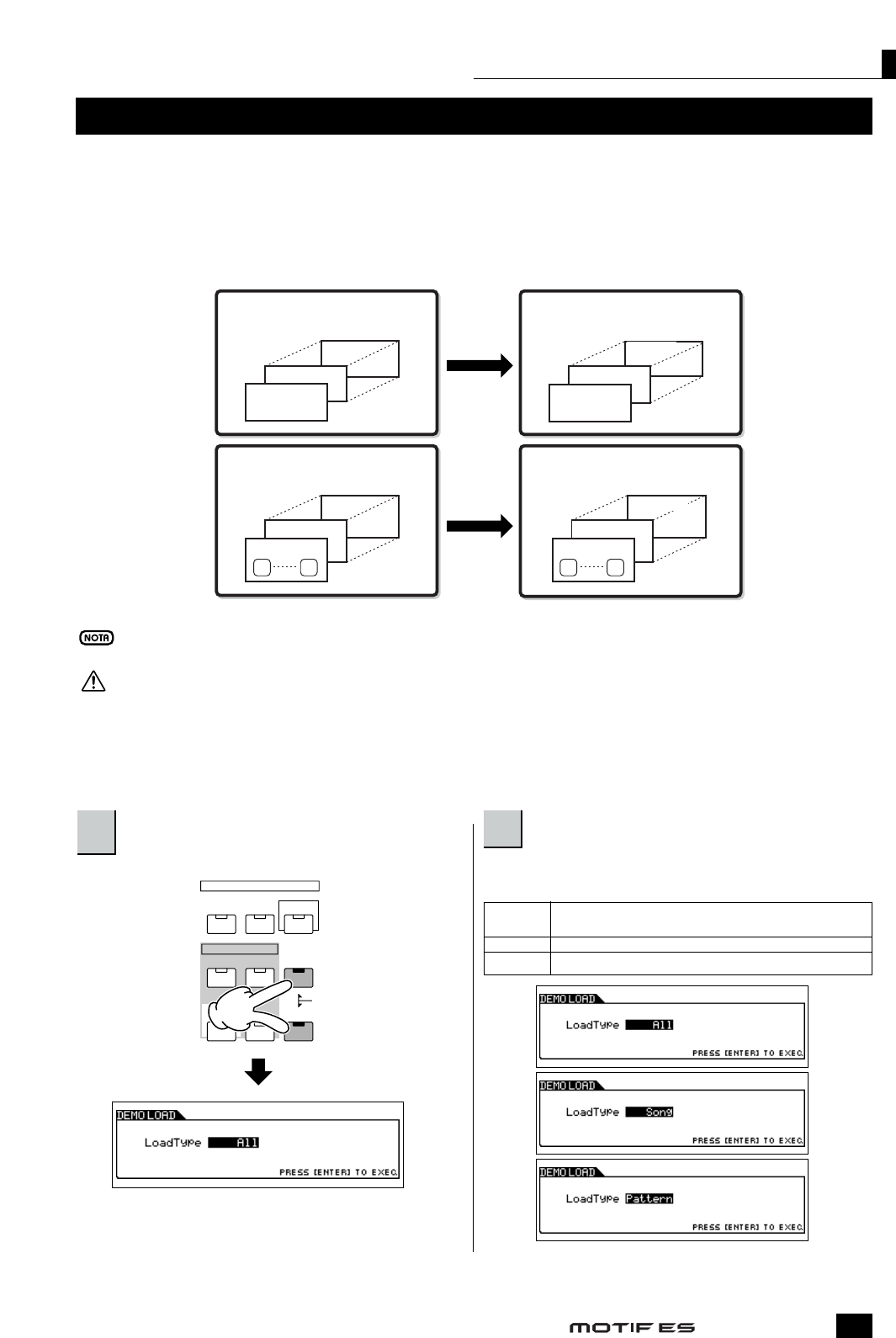 NOTA

DEMO LOAD
LoadType All
PRESS [ENTER] TO EXEC.

DEMO LOAD
LoadType All
PRESS [ENTER] TO EXEC.

DEMO LOAD
LoadType Song
PRESS [ENTER] TO EXEC.

DEMO LOAD
LoadType Pattern
PRESS [ENTER] TO EXEC.

MOTIF ES