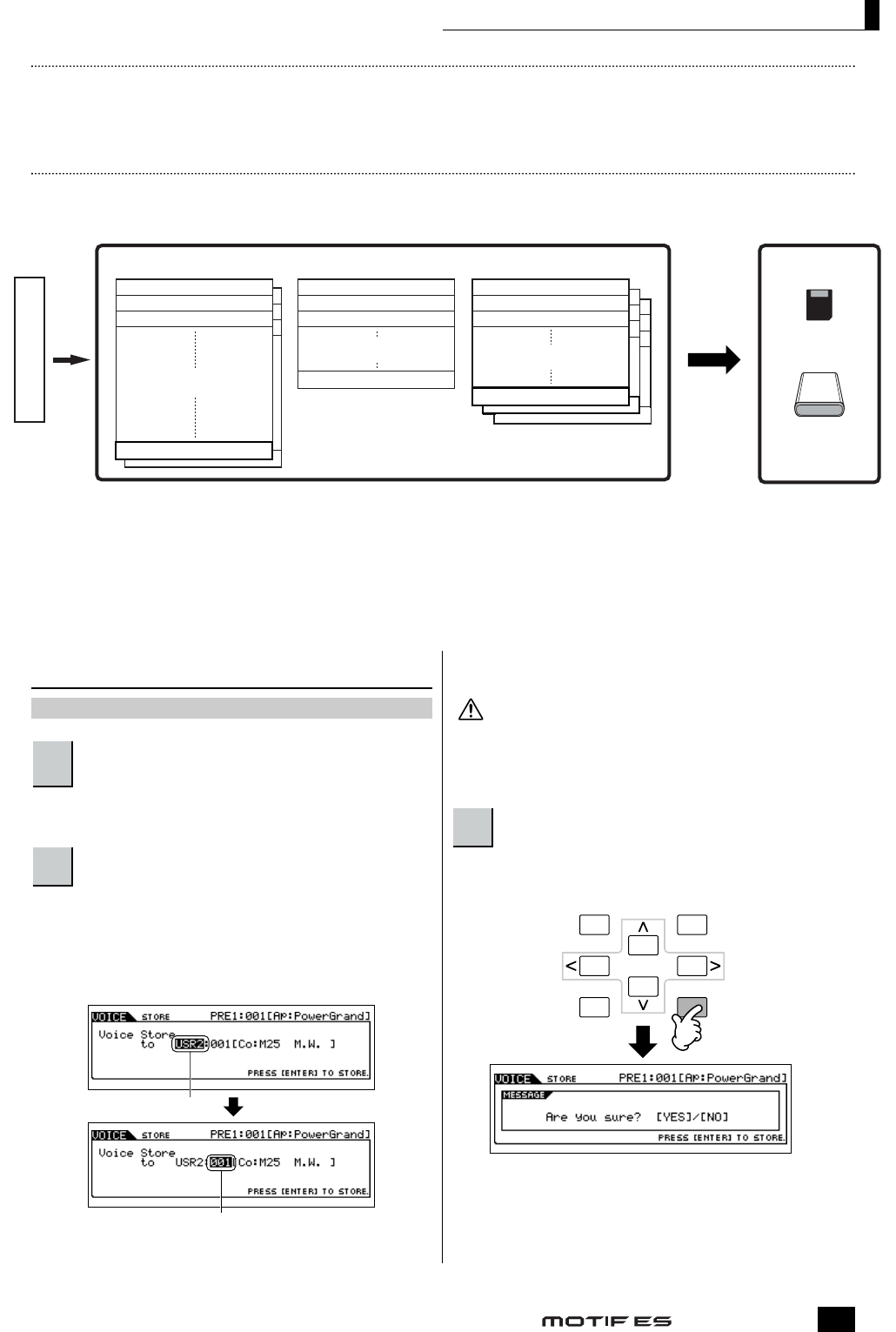 VOICE STORE PRE1:001[AP:PowerGrand]
Voice Store
to USR2:001[Co:M25 M.W. ]
PRESS [ENTER] TO STORE.

VOICE STORE PRE1:001[AP:PowerGrand]
Voice Store
to USR2:001[Co:M25 M.W. ]
PRESS [ENTER] TO STORE.

VOICE STORE PRE1:001[AP:PowerGrand]
MESSAGE
Are you sure? [YES]/[NO]
PRESS [ENTER] TO STORE.

MOTIF ES