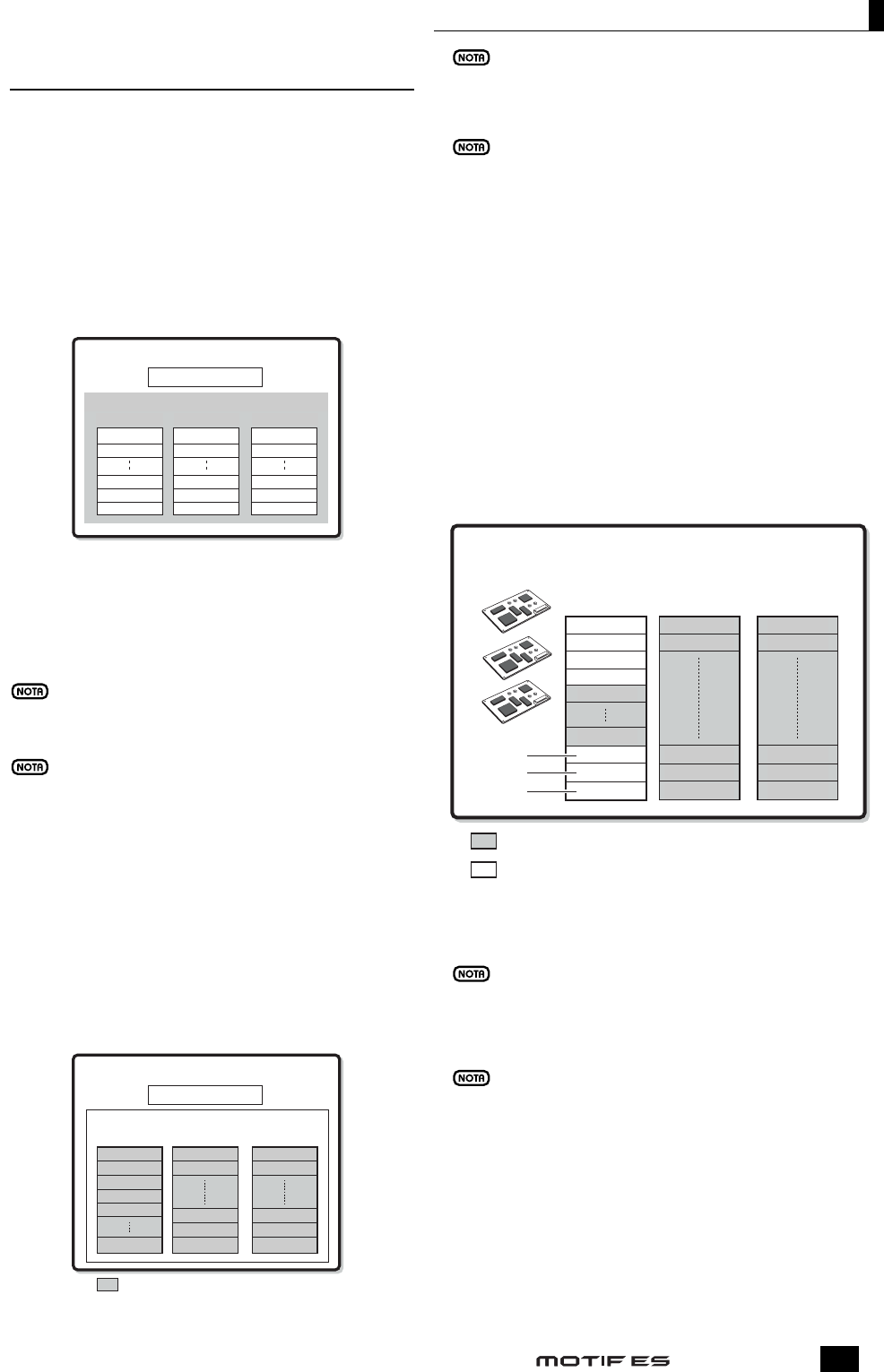 NOTA

NOTA

NOTA

NOTA

NOTA

NOTA

MOTIF ES