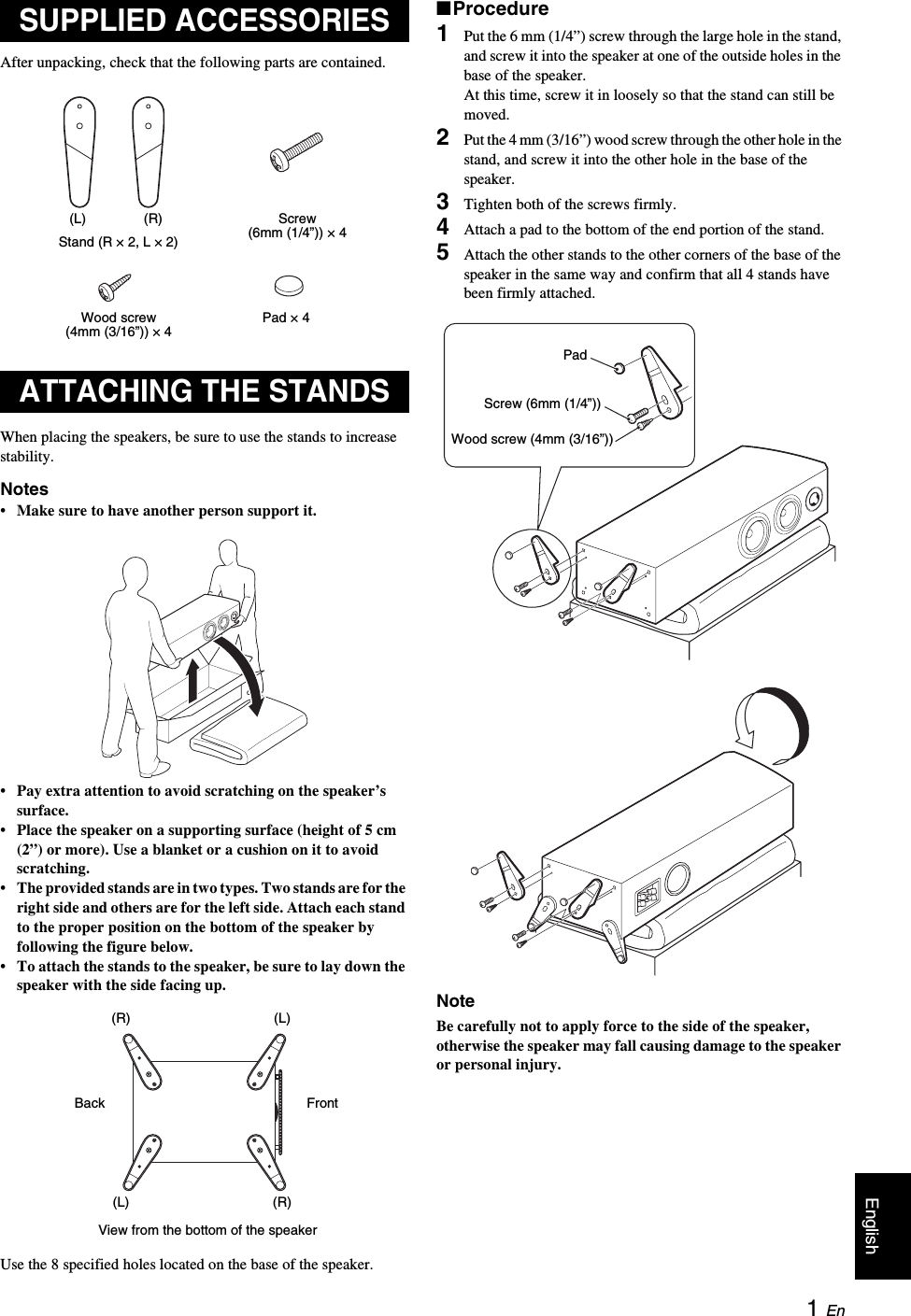 SUPPLIED ACCESSORIES

After unpacking, check that the following parts are contained.

(L) (R)
Stand (R × 2, L × 2)

Screw
(6mm (1/4”)) × 4

Wood screw
(4mm (3/16”)) × 4

Pad × 4

ATTACHING THE STANDS

When placing the speakers, be sure to use the stands to increase stability.

Notes

• Make sure to have another person support it.

• Pay extra attention to avoid scratching on the speaker’s surface.
• Place the speaker on a supporting surface (height of 5 cm (2”) or more). Use a blanket or a cushion on it to avoid scratching.
• The provided stands are in two types. Two stands are for the right side and others are for the left side. Attach each stand to the proper position on the bottom of the speaker by following the figure below.
• To attach the stands to the speaker, be sure to lay down the speaker with the side facing up.

(R) (L)
Back Front
(L) (R)
View from the bottom of the speaker

Use the 8 specified holes located on the base of the speaker.

■Procedure

1 Put the 6 mm (1/4”) screw through the large hole in the stand, and screw it into the speaker at one of the outside holes in the base of the speaker.
At this time, screw it in loosely so that the stand can still be moved.
2 Put the 4 mm (3/16”) wood screw through the other hole in the stand, and screw it into the other hole in the base of the speaker.
3 Tighten both of the screws firmly.
4 Attach a pad to the bottom of the end portion of the stand.
5 Attach the other stands to the other corners of the base of the speaker in the same way and confirm that all 4 stands have been firmly attached.

Pad
Screw (6mm (1/4”))
Wood screw (4mm (3/16”))

Note

Be carefully not to apply force to the side of the speaker, otherwise the speaker may fall causing damage to the speaker or personal injury.

English

1 En