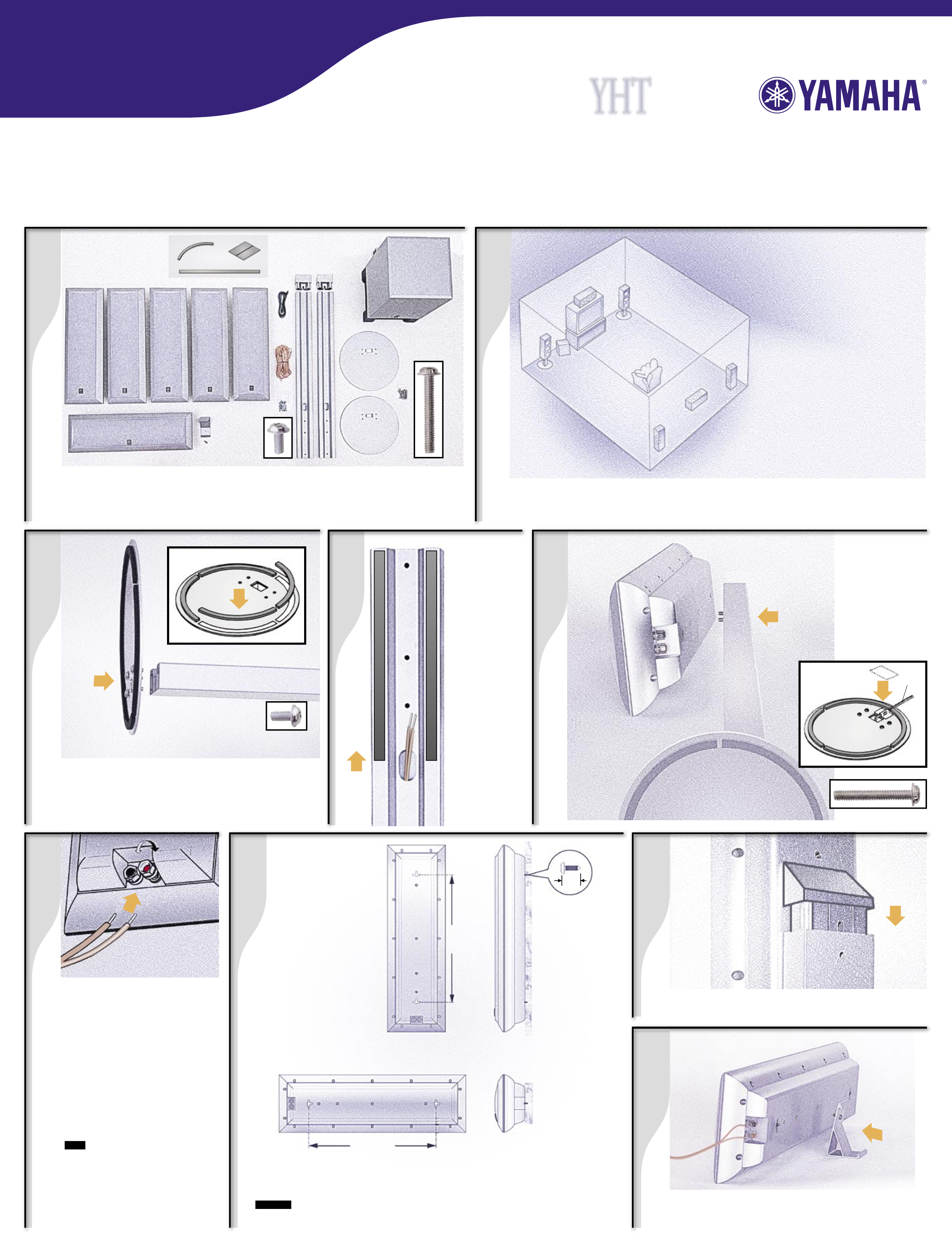 YHT

YAMAHA®