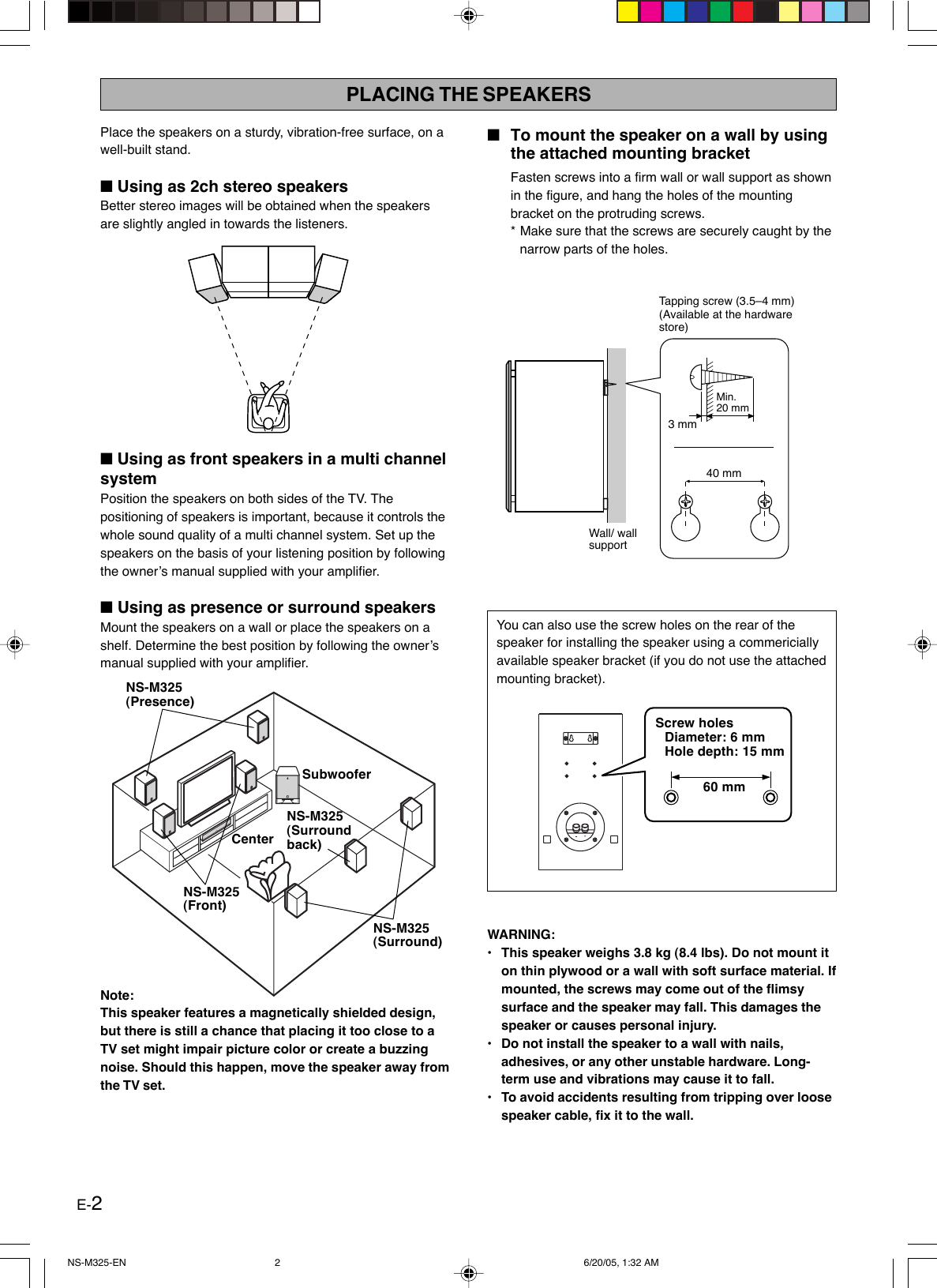 PLACING THE SPEAKERS

Place the speakers on a sturdy, vibration-free surface, on a well-built stand.

■ Using as 2ch stereo speakers
Better stereo images will be obtained when the speakers are slightly angled in towards the listeners.

■ Using as front speakers in a multi channel system
Position the speakers on both sides of the TV. The positioning of speakers is important, because it controls the whole sound quality of a multi channel system. Set up the speakers on the basis of your listening position by following the owner's manual supplied with your amplifier.

■ Using as presence or surround speakers
Mount the speakers on a wall or place the speakers on a shelf. Determine the best position by following the owner's manual supplied with your amplifier.

NS-M325 (Presence)
Subwoofer
NS-M325 (Surround back)
Center
NS-M325 (Front)
NS-M325 (Surround)

Note:
This speaker features a magnetically shielded design, but there is still a chance that placing it too close to a TV set might impair picture color or create a buzzing noise. Should this happen, move the speaker away from the TV set.

■ To mount the speaker on a wall by using the attached mounting bracket
Fasten screws into a firm wall or wall support as shown in the figure, and hang the holes of the mounting bracket on the protruding screws.
* Make sure that the screws are securely caught by the narrow parts of the holes.

Tapping screw (3.5–4 mm) (Available at the hardware store)
Min. 20 mm
3 mm
40 mm
Wall/ wall support

You can also use the screw holes on the rear of the speaker for installing the speaker using a commericially available speaker bracket (if you do not use the attached mounting bracket).

Screw holes
Diameter: 6 mm
Hole depth: 15 mm
60 mm

WARNING:
• This speaker weighs 3.8 kg (8.4 lbs). Do not mount it on thin plywood or a wall with soft surface material. If mounted, the screws may come out of the flimsy surface and the speaker may fall. This damages the speaker or causes personal injury.
• Do not install the speaker to a wall with nails, adhesives, or any other unstable hardware. Long-term use and vibrations may cause it to fall.
• To avoid accidents resulting from tripping over loose speaker cable, fix it to the wall.

E-2

NS-M325-EN 2 6/20/05, 1:32 AM