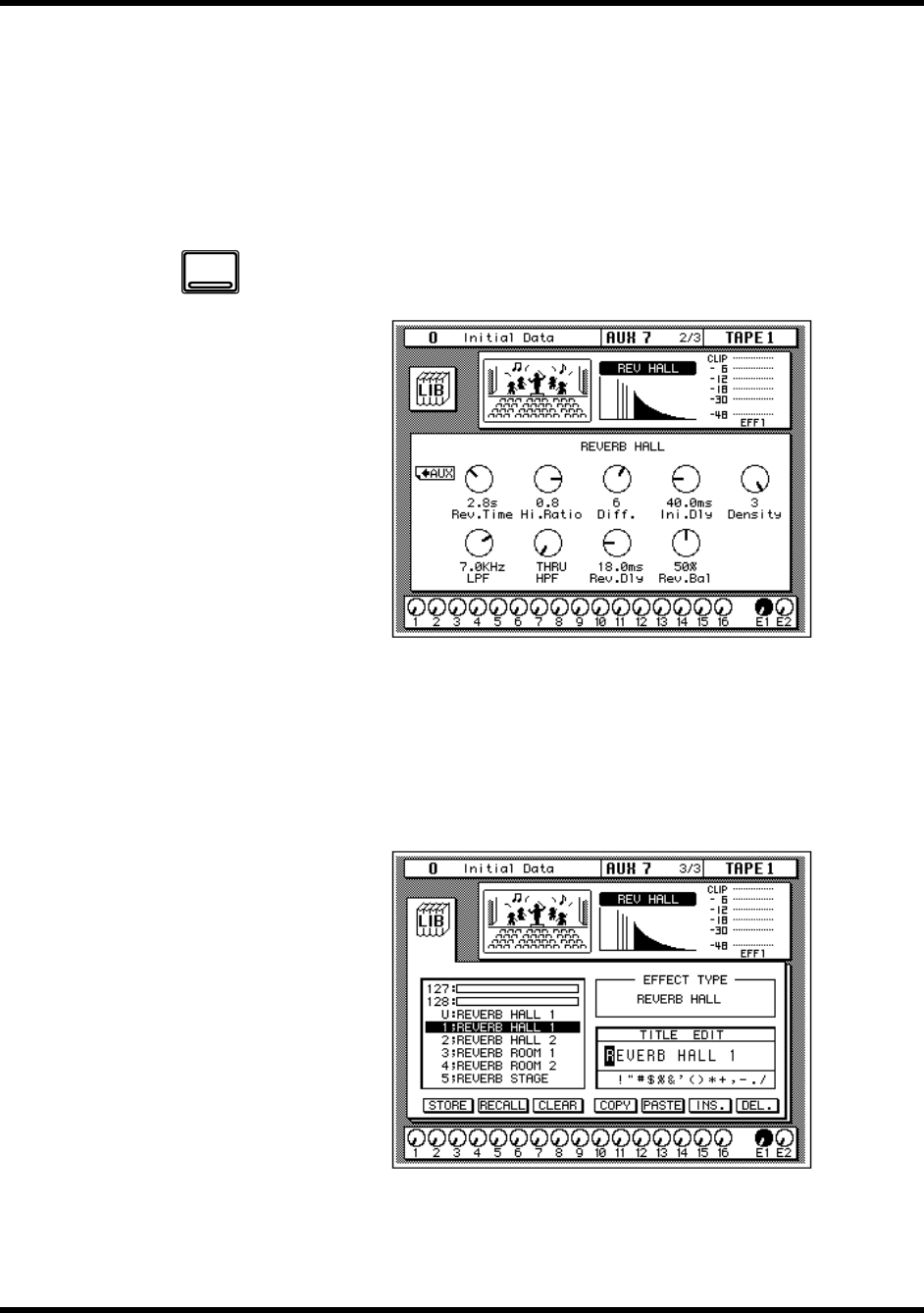 0 Initial Data AUX 7 2/3 TAPE 1

LIB

REV HALL

CLIP
- 6
-12
-18
-30
-48
EFF1

REVERB HALL

AUX

2.8s Rev.Time
0.8 Hi.Ratio
6 Diff.
40.0ms Ini.Dly
3 Density

7.0KHz LPF
THRU HPF
18.0ms Rev.Dly
50% Rev.Bal

1 2 3 4 5 6 7 8 9 10 11 12 13 14 15 16 E1 E2

0 Initial Data AUX 7 3/3 TAPE 1

LIB

REV HALL

CLIP
- 6
-12
-18
-30
-48
EFF1

127:
128:
U:REVERB HALL 1
1:REVERB HALL 1
2:REVERB HALL 2
3:REVERB ROOM 1
4:REVERB ROOM 2
5:REVERB STAGE

EFFECT TYPE
REVERB HALL

TITLE EDIT
REVERB HALL 1
!"#$%&'()*+,-./

STORE RECALL CLEAR COPY PASTE INS. DEL.

1 2 3 4 5 6 7 8 9 10 11 12 13 14 15 16 E1 E2