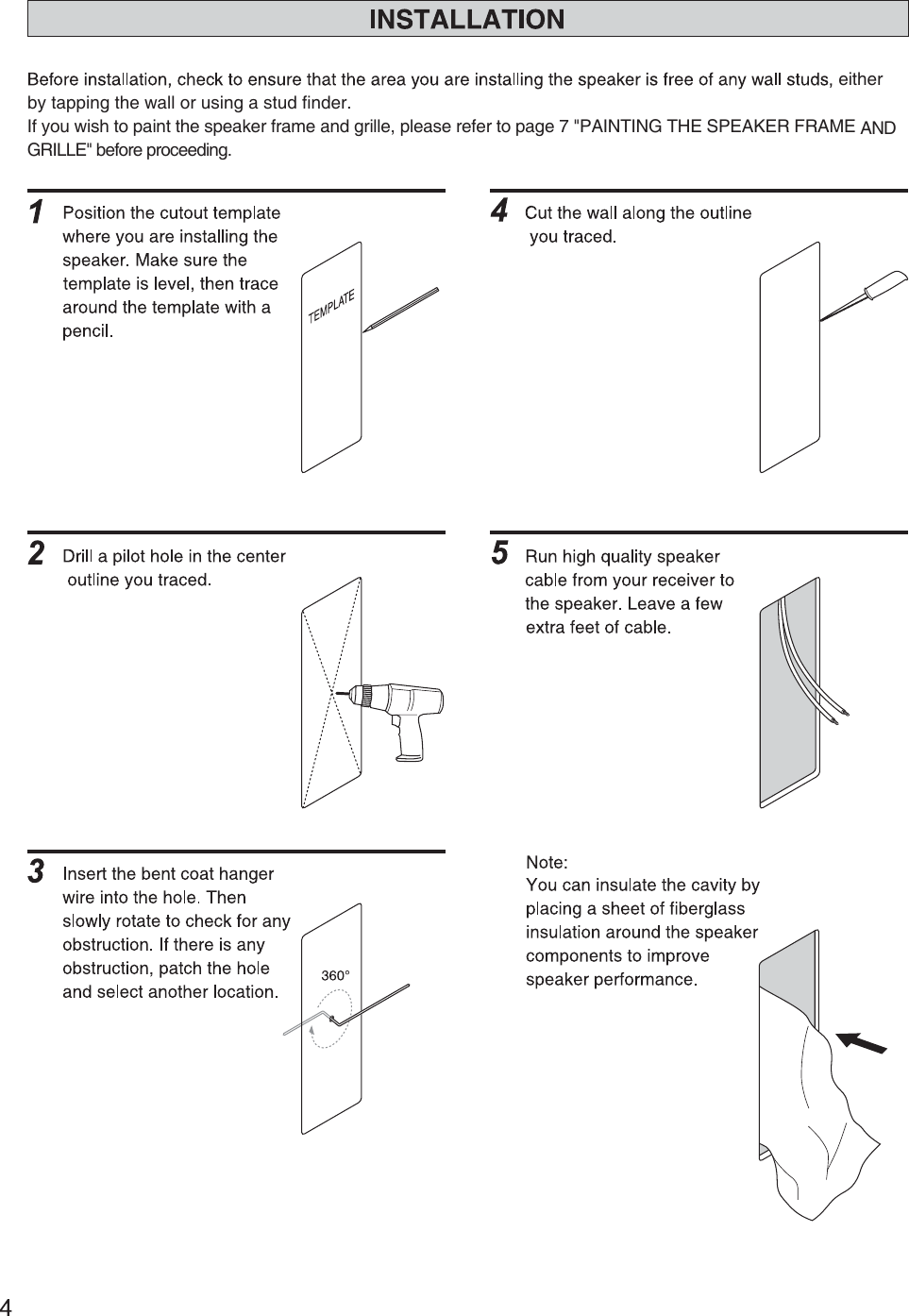 INSTALLATION

Before installation, check to ensure that the area you are installing the speaker is free of any wall studs, either by tapping the wall or using a stud finder.
If you wish to paint the speaker frame and grille, please refer to page 7 "PAINTING THE SPEAKER FRAME AND GRILLE" before proceeding.

1 Position the cutout template where you are installing the speaker. Make sure the template is level, then trace around the template with a pencil.

TEMPLATE

2 Drill a pilot hole in the center outline you traced.

3 Insert the bent coat hanger wire into the hole. Then slowly rotate to check for any obstruction. If there is any obstruction, patch the hole and select another location.

360°

4 Cut the wall along the outline you traced.

5 Run high quality speaker cable from your receiver to the speaker. Leave a few extra feet of cable.

Note:
You can insulate the cavity by placing a sheet of fiberglass insulation around the speaker components to improve speaker performance.

4