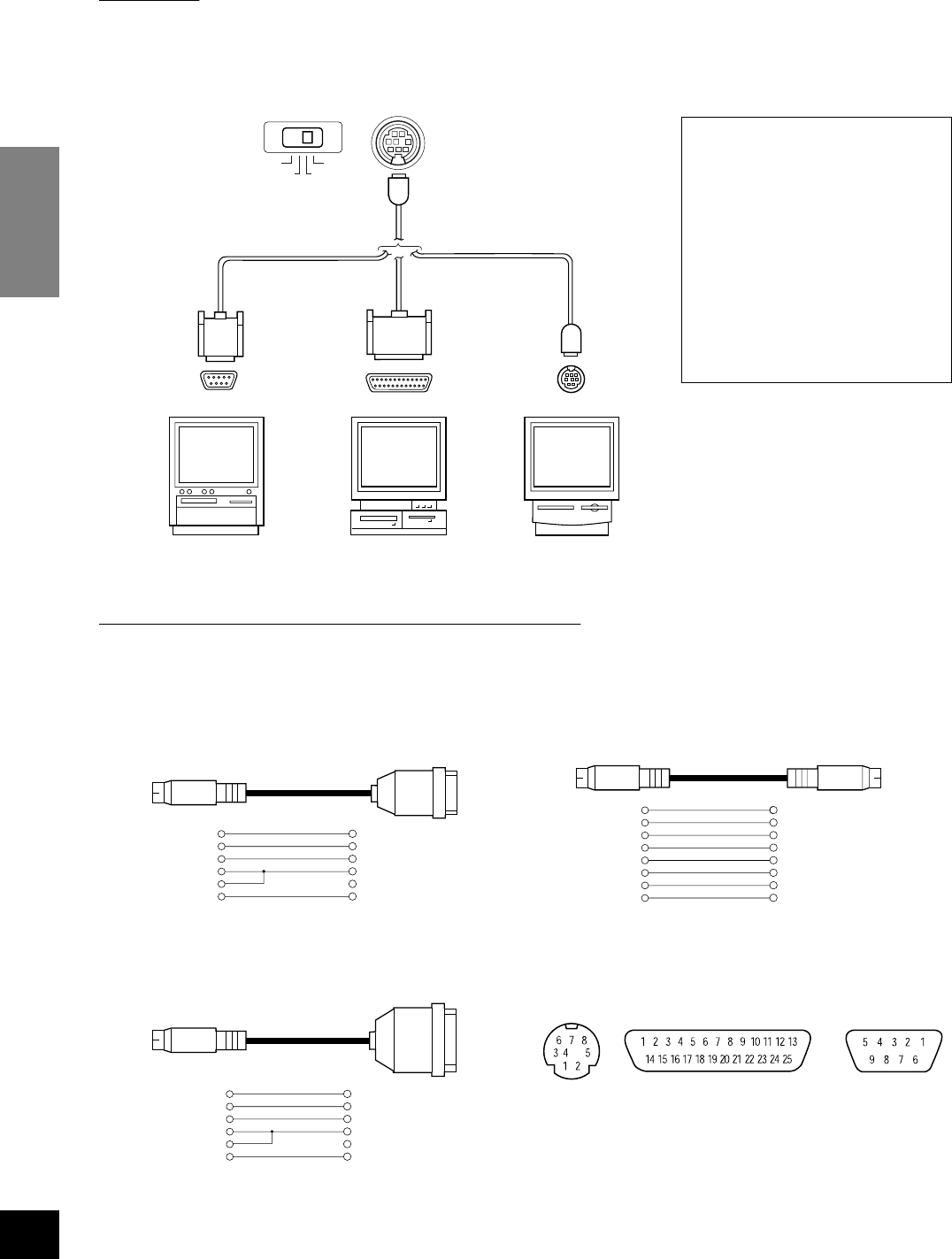 6 7 8
3 4 5
1 2

1 2 3 4 5 6 7 8 9 10 11 12 13
14 15 16 17 18 19 20 21 22 23 24 25

5 4 3 2 1
9 8 7 6