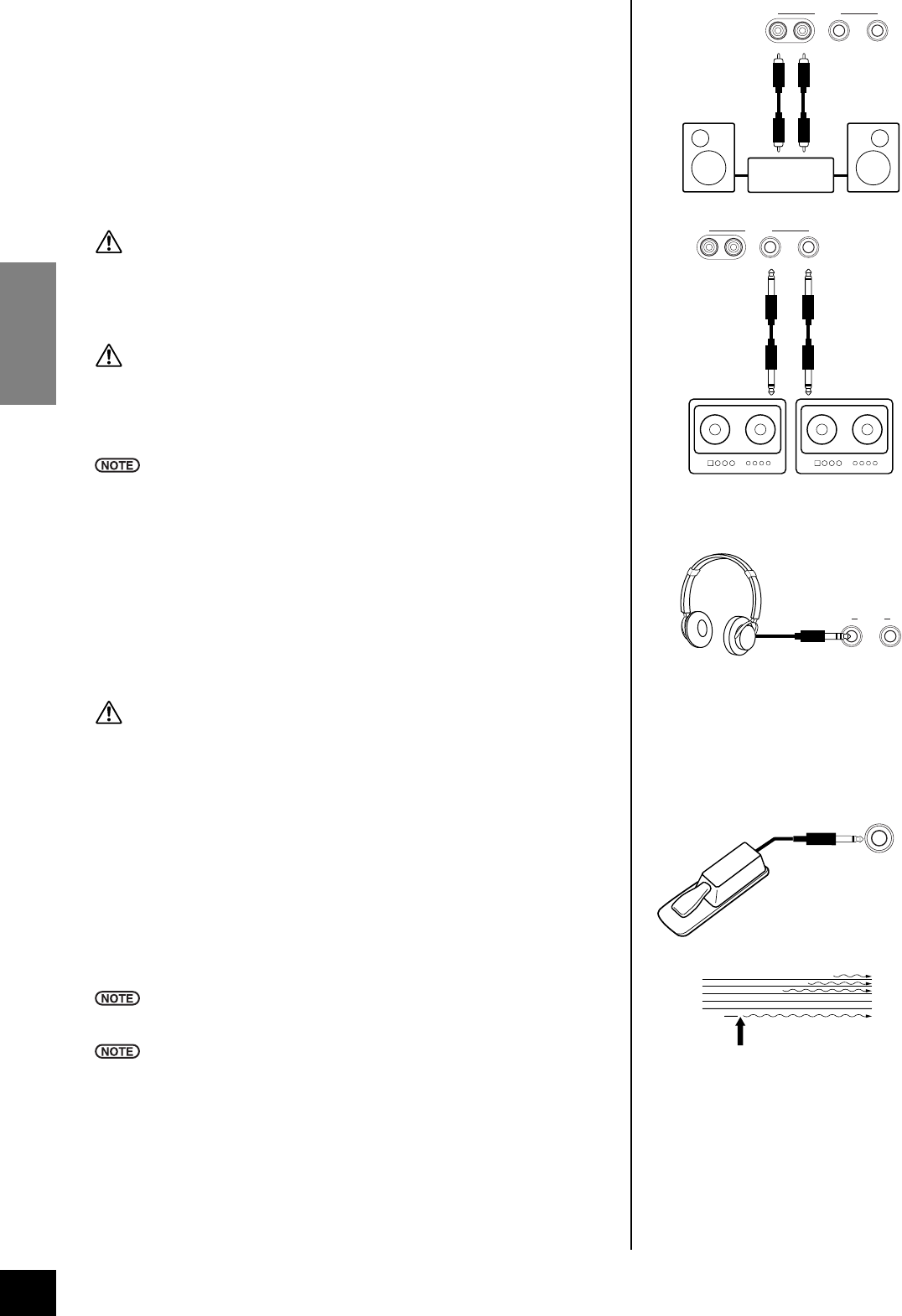 NOTE

NOTE

NOTE