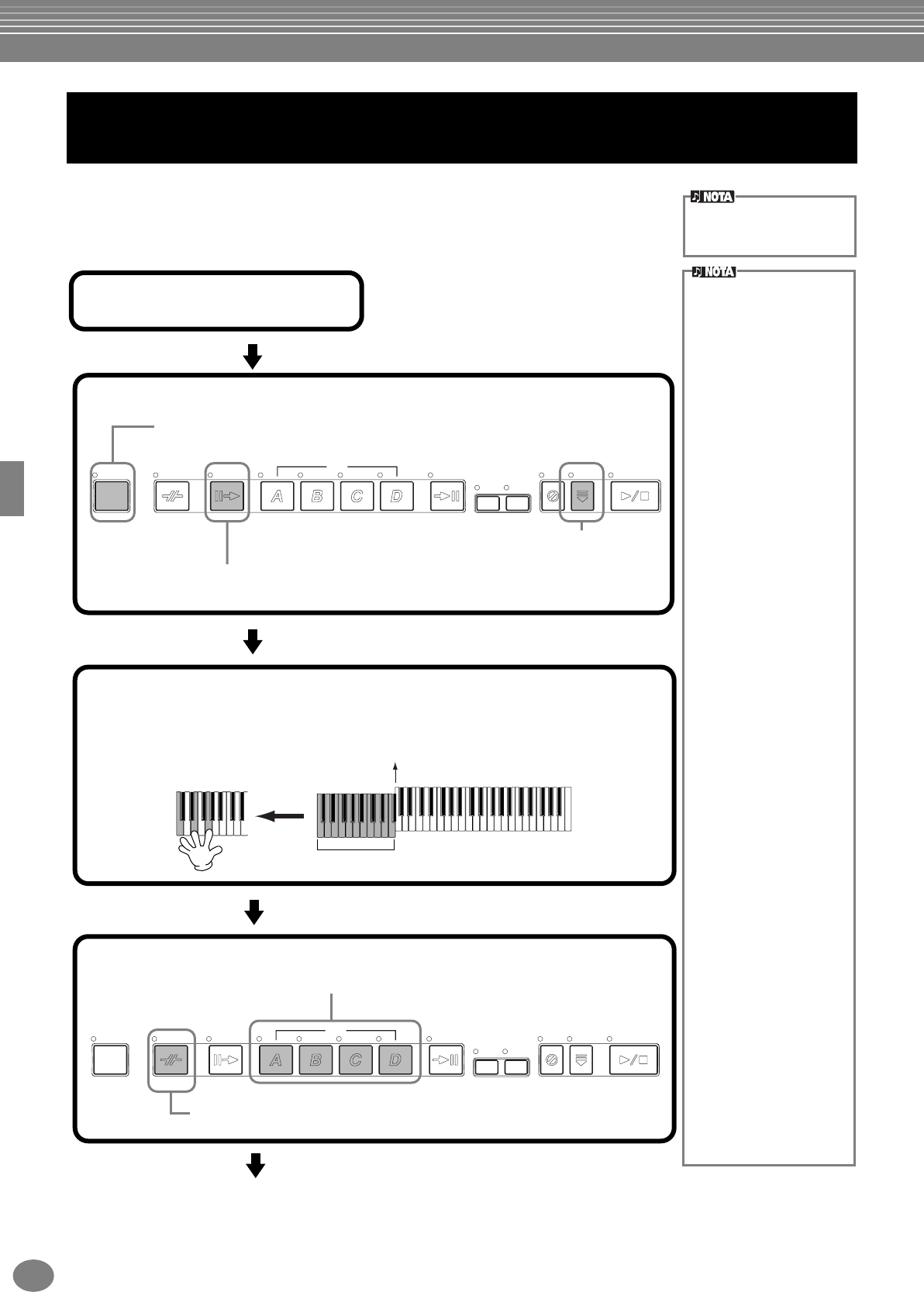 NOTA

NOTA

A

B

C

D

A

B

C

D