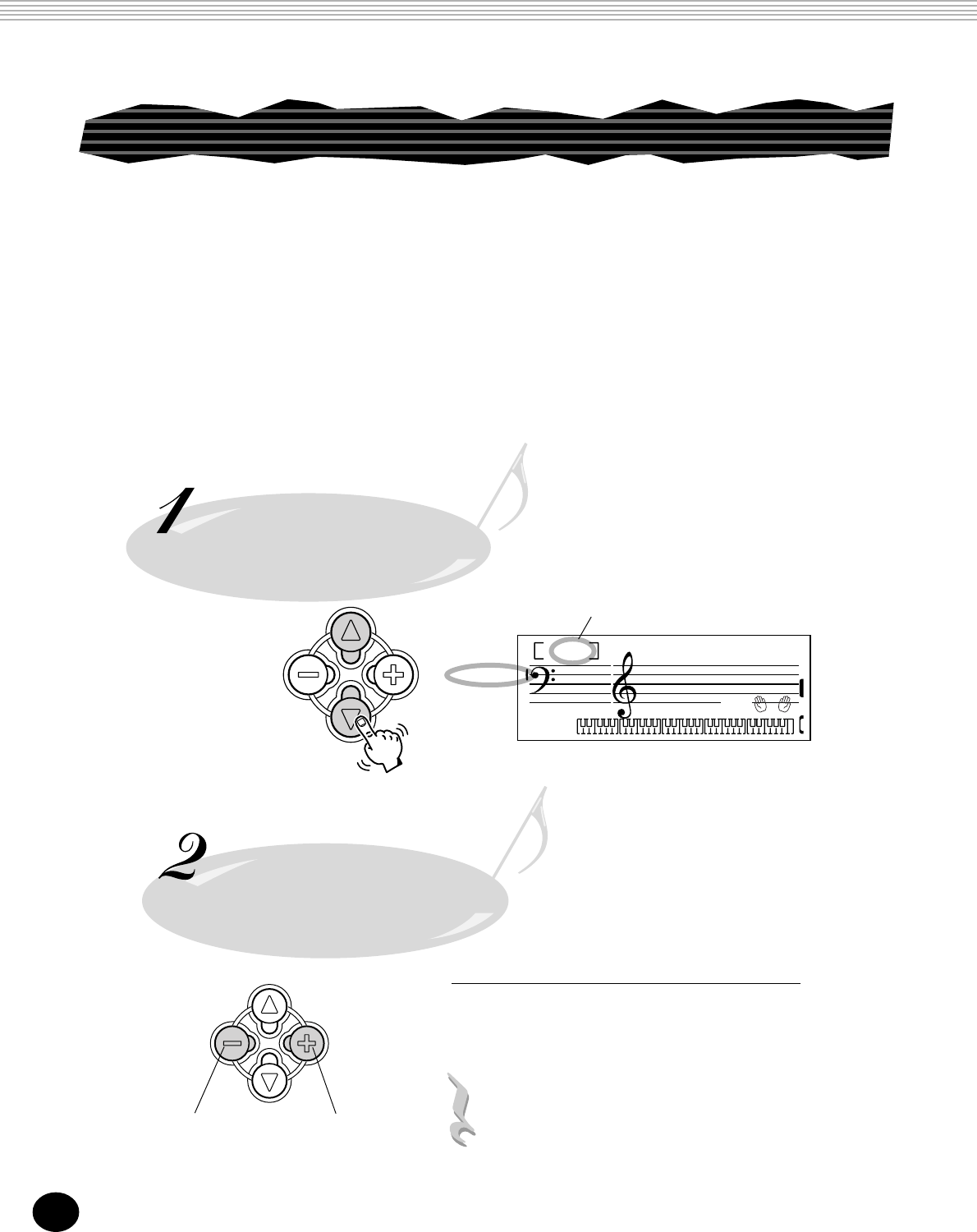 1

2