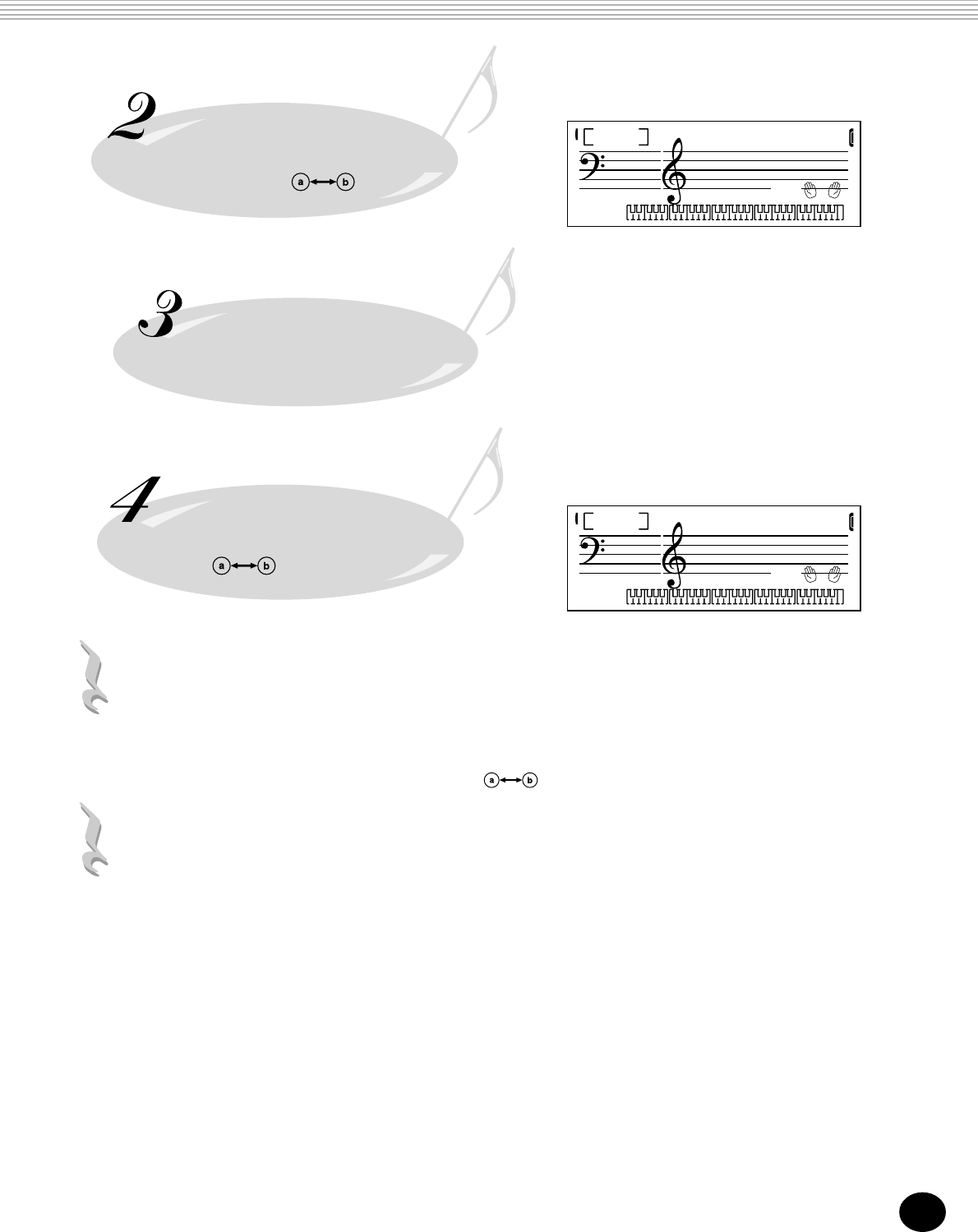 2

a b

3

4

a b

a b