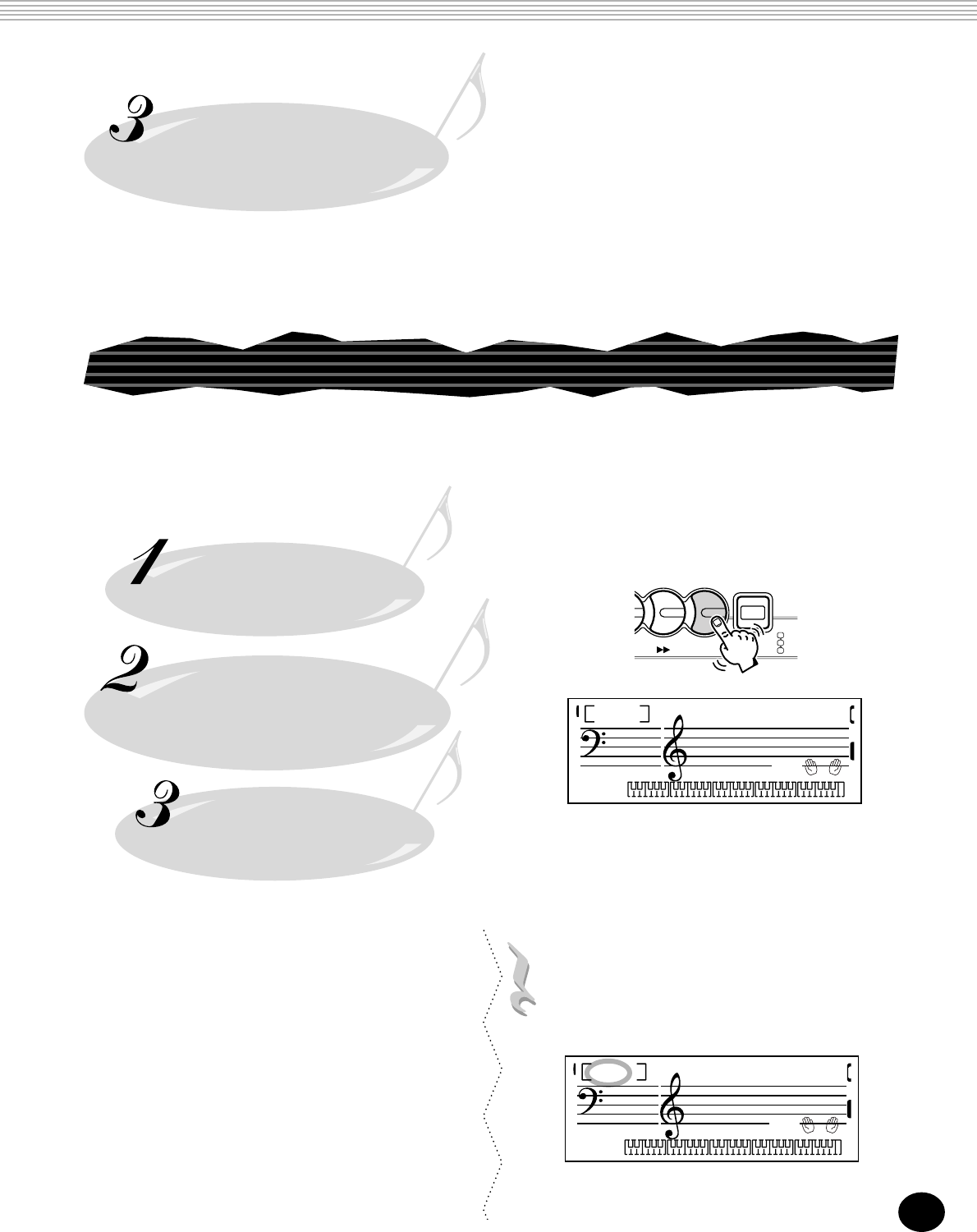 3

1

2

3