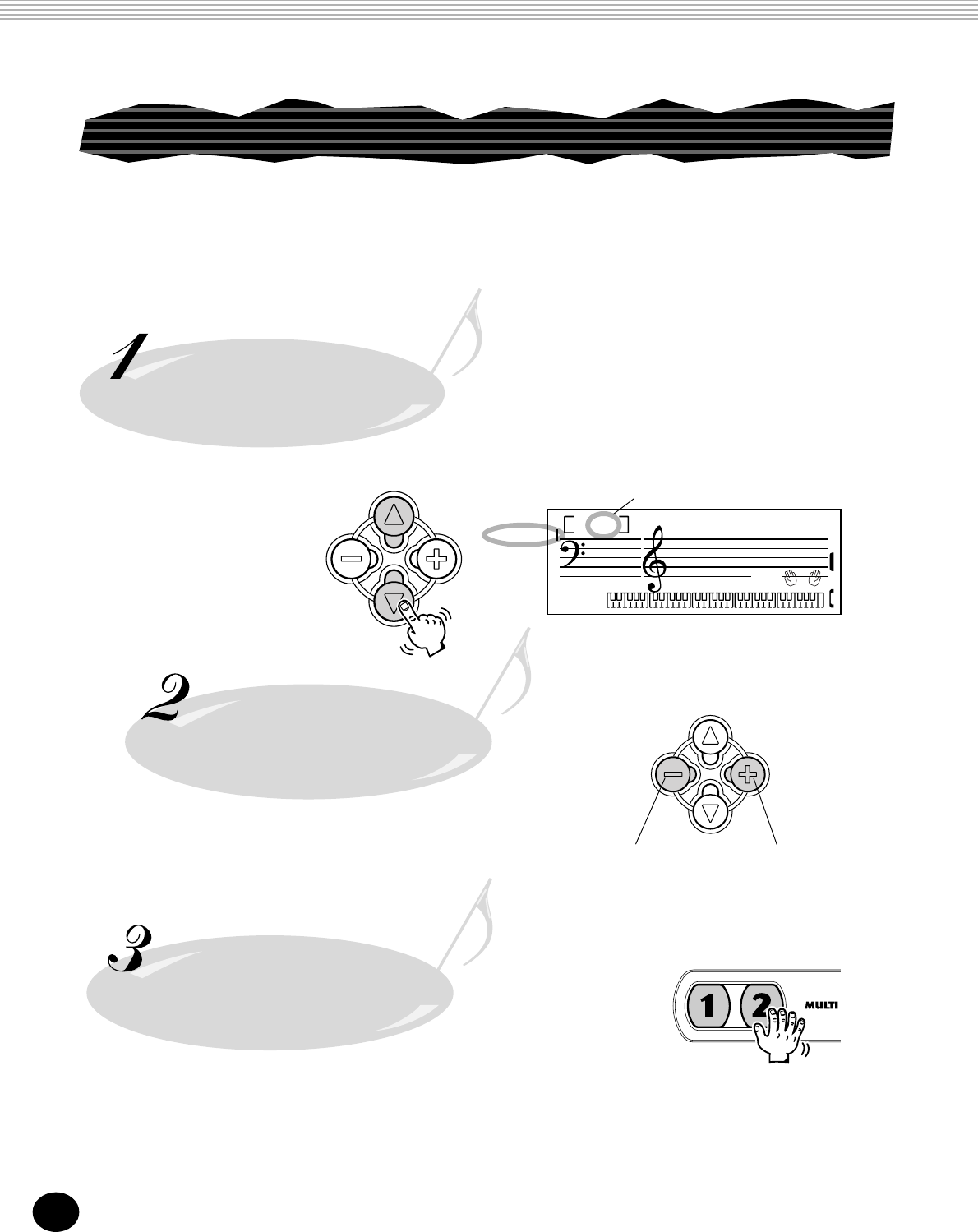 1

2

3

1 2 MULTI