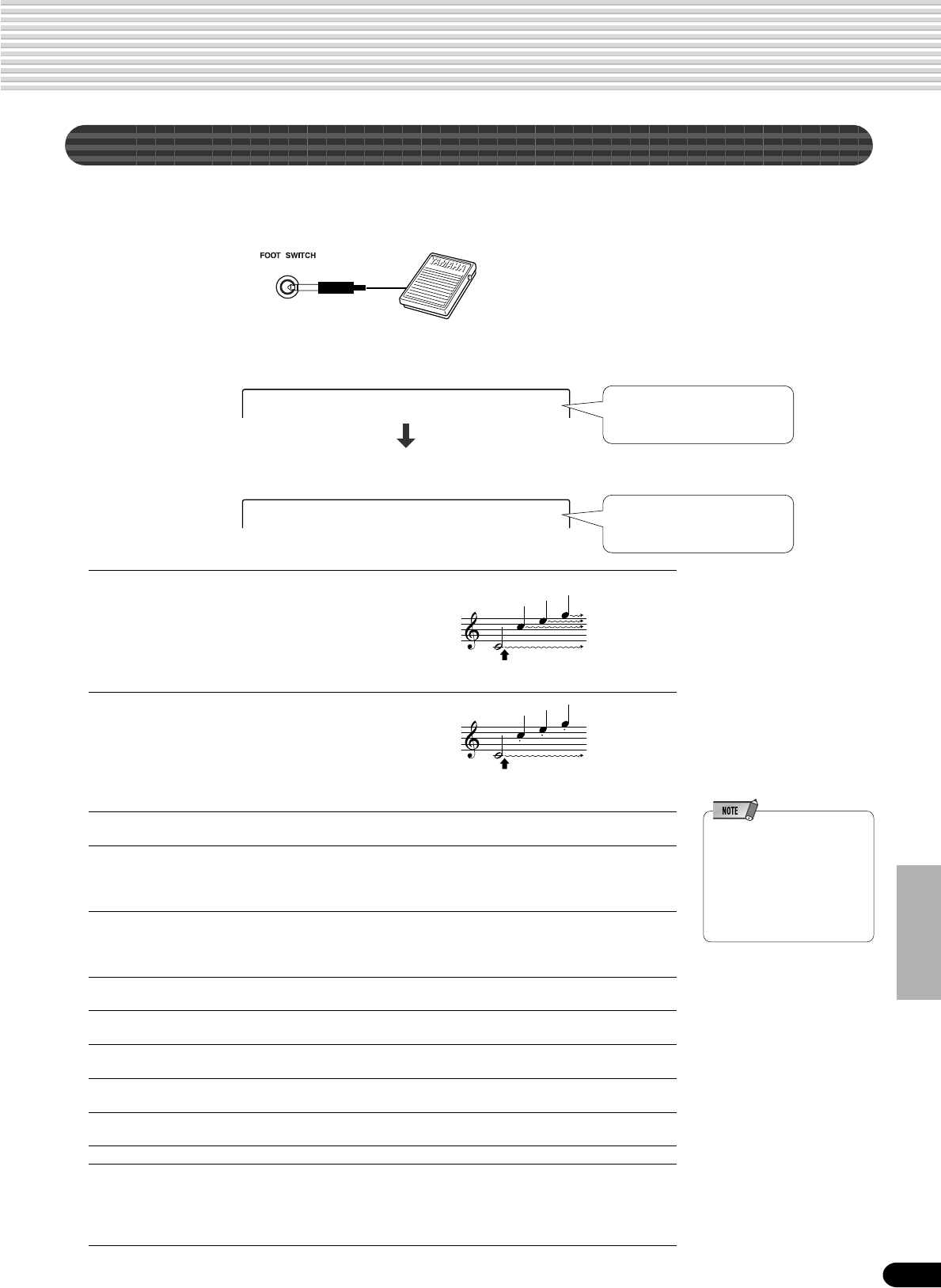 FOOT SWITCH

YAMAHA

NOTE