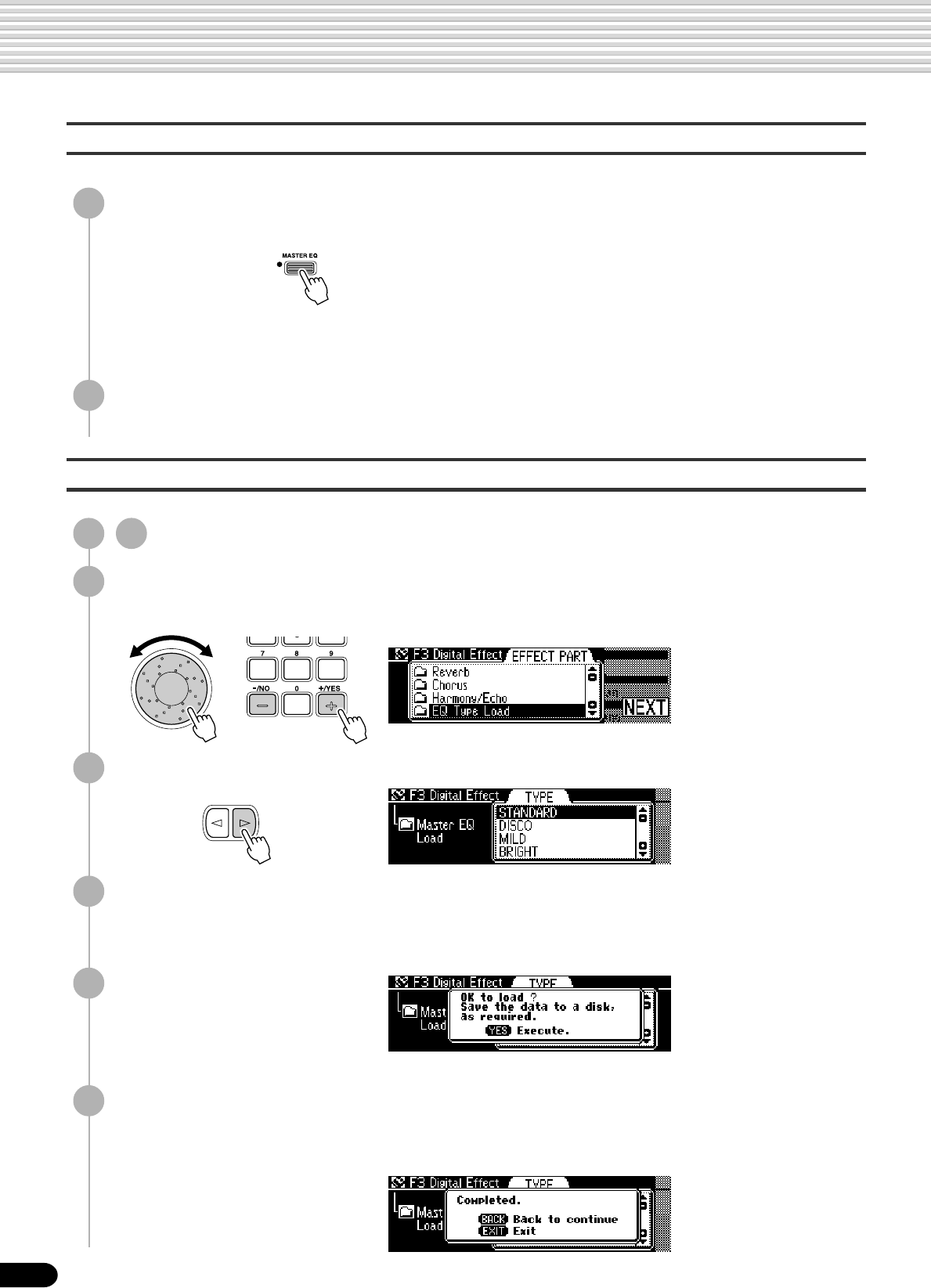 MASTER EQ

7 8 9
-/NO 0 +/YES

F3 Digital Effect EFFECT PART
Reverb
Chorus
Harmony/Echo
EQ Type Load
NEXT

F3 Digital Effect TYPE
Master EQ Load
STANDARD
DISCO
MILD
BRIGHT

F3 Digital Effect TYPE
Mast Load
OK to load ?
Save the data to a disk, as required.
YES Execute.

F3 Digital Effect TYPE
Mast Load
Completed.
BACK Back to continue
EXIT Exit