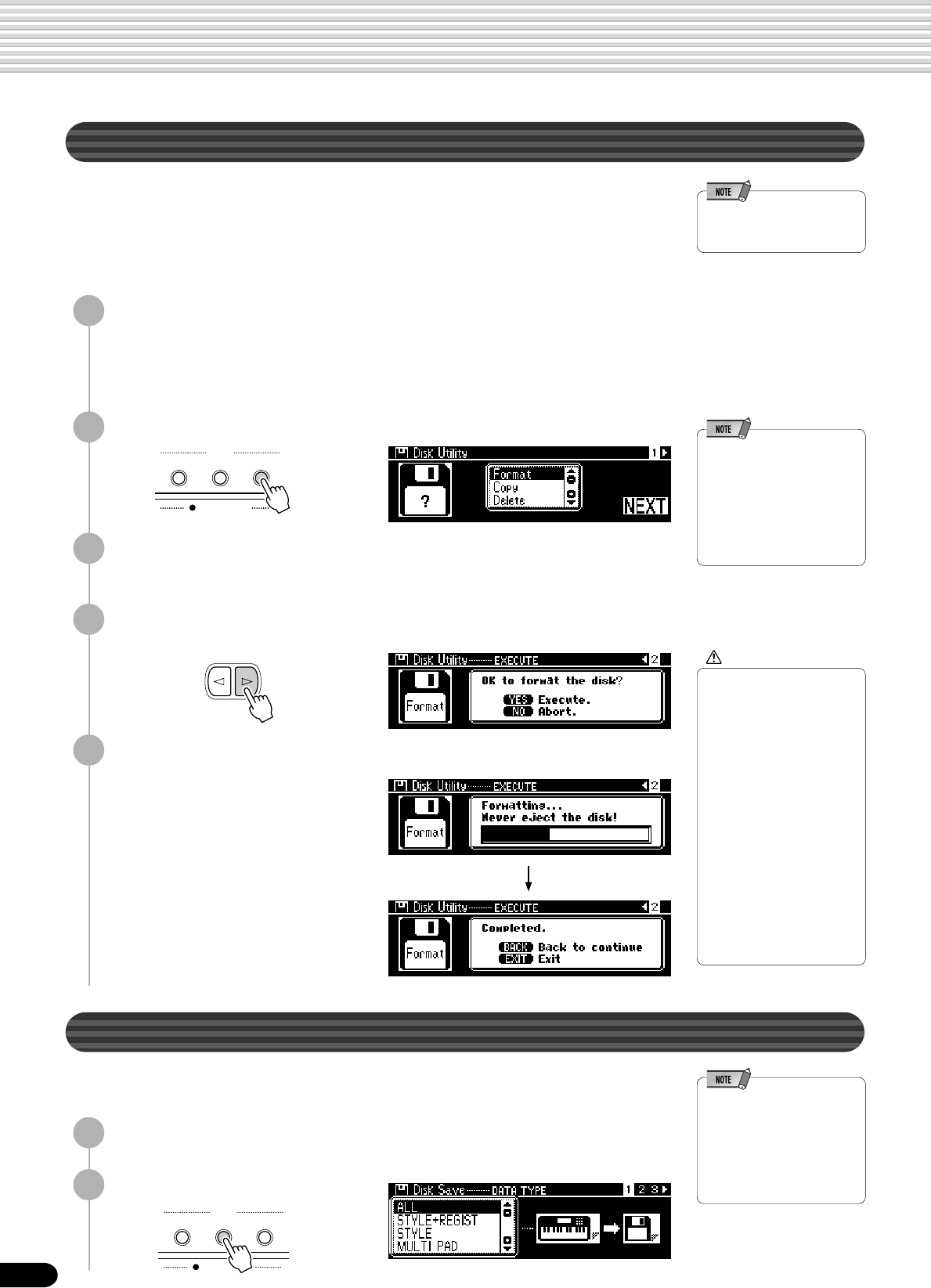 NOTE

NOTE

Disk Utility 1
Format
Copy
Delete
?
NEXT

Disk Utility EXECUTE 2
Format
OK to format the disk?
YES Execute.
NO Abort.

Disk Utility EXECUTE 2
Format
Formatting...
Never eject the disk!

Disk Utility EXECUTE 2
Format
Completed.
BACK Back to continue
EXIT Exit

NOTE

Disk Save DATA TYPE 1 2 3
ALL
STYLE+REGIST
STYLE
MULTI PAD