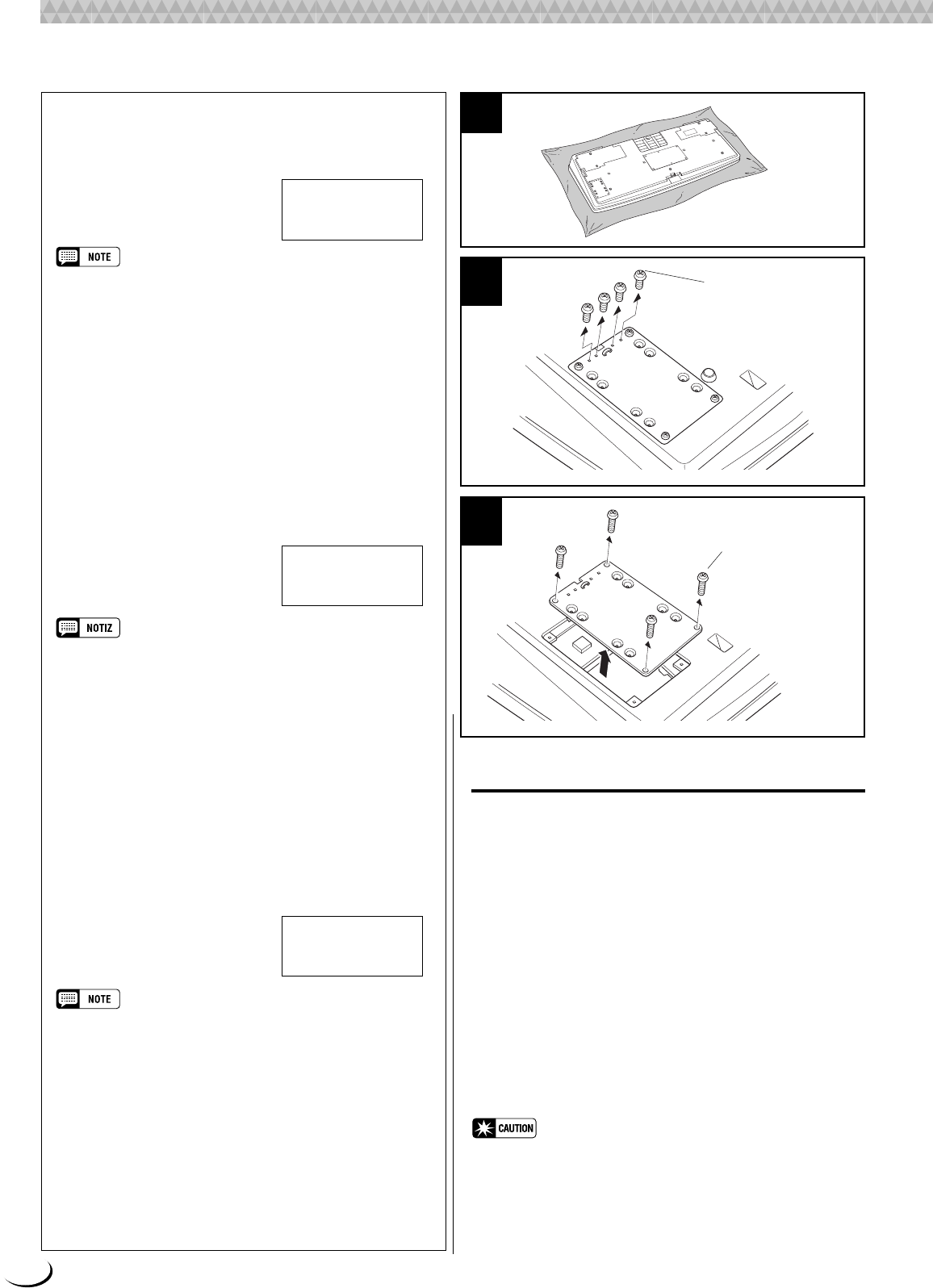 NOTE

NOTIZ

NOTE

CAUTION