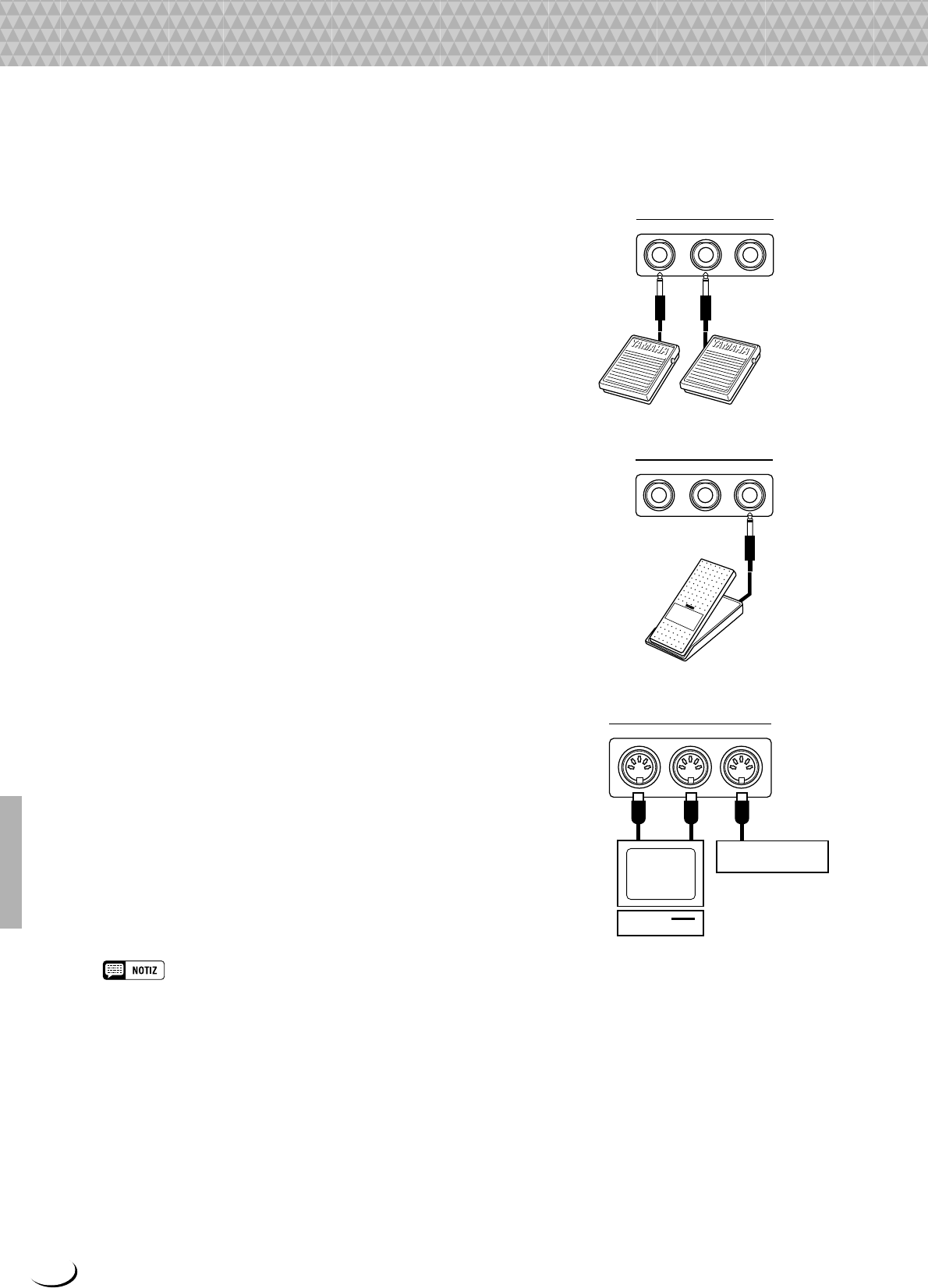 YAMAHA YAMAHA

NOTIZ