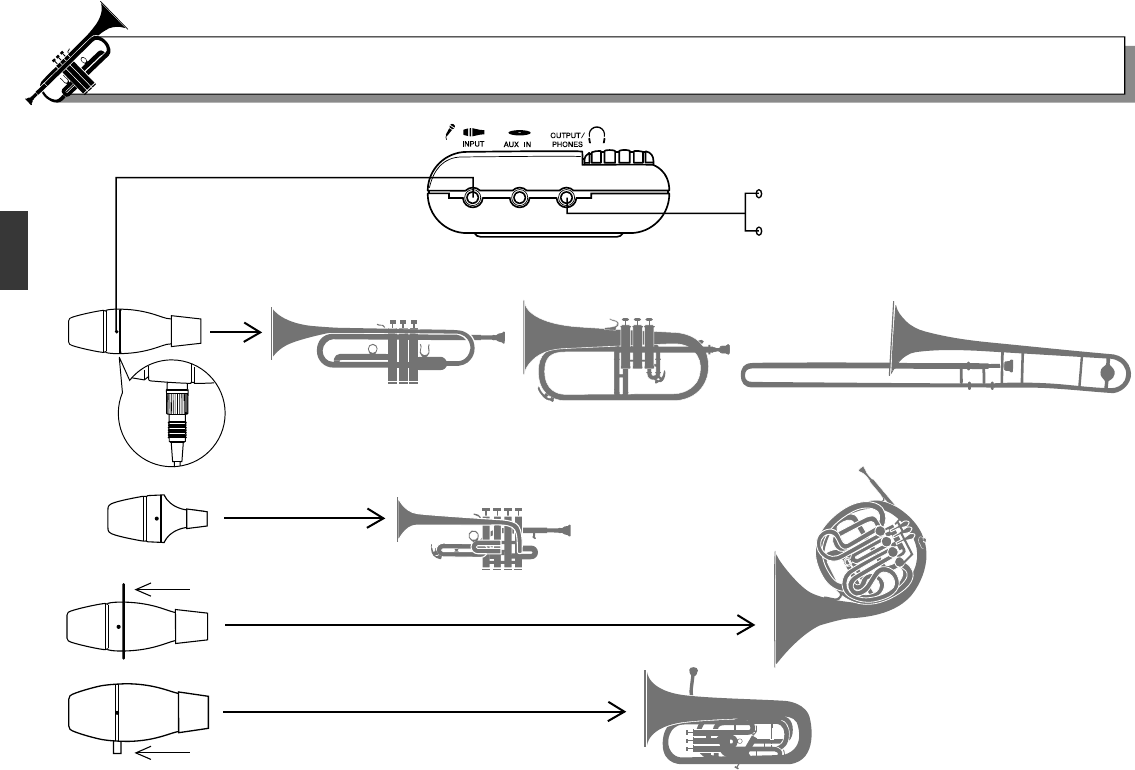 INPUT

AUX IN

OUTPUT/
PHONES