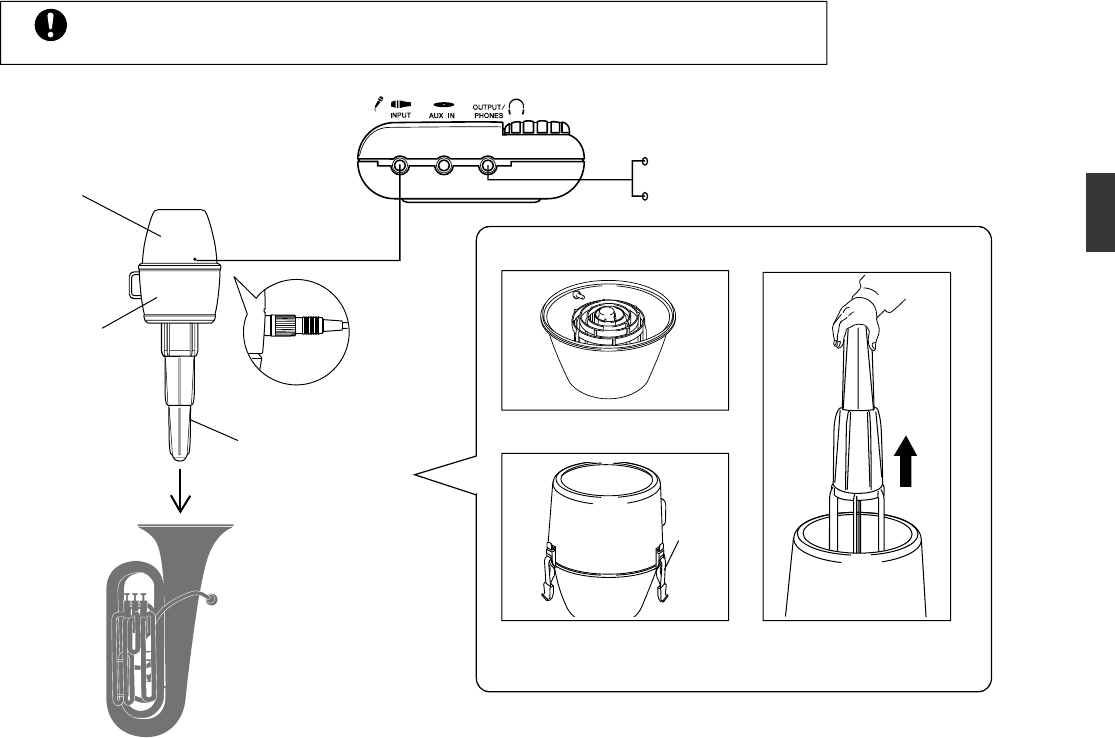 INPUT
AUX IN
OUTPUT/
PHONES