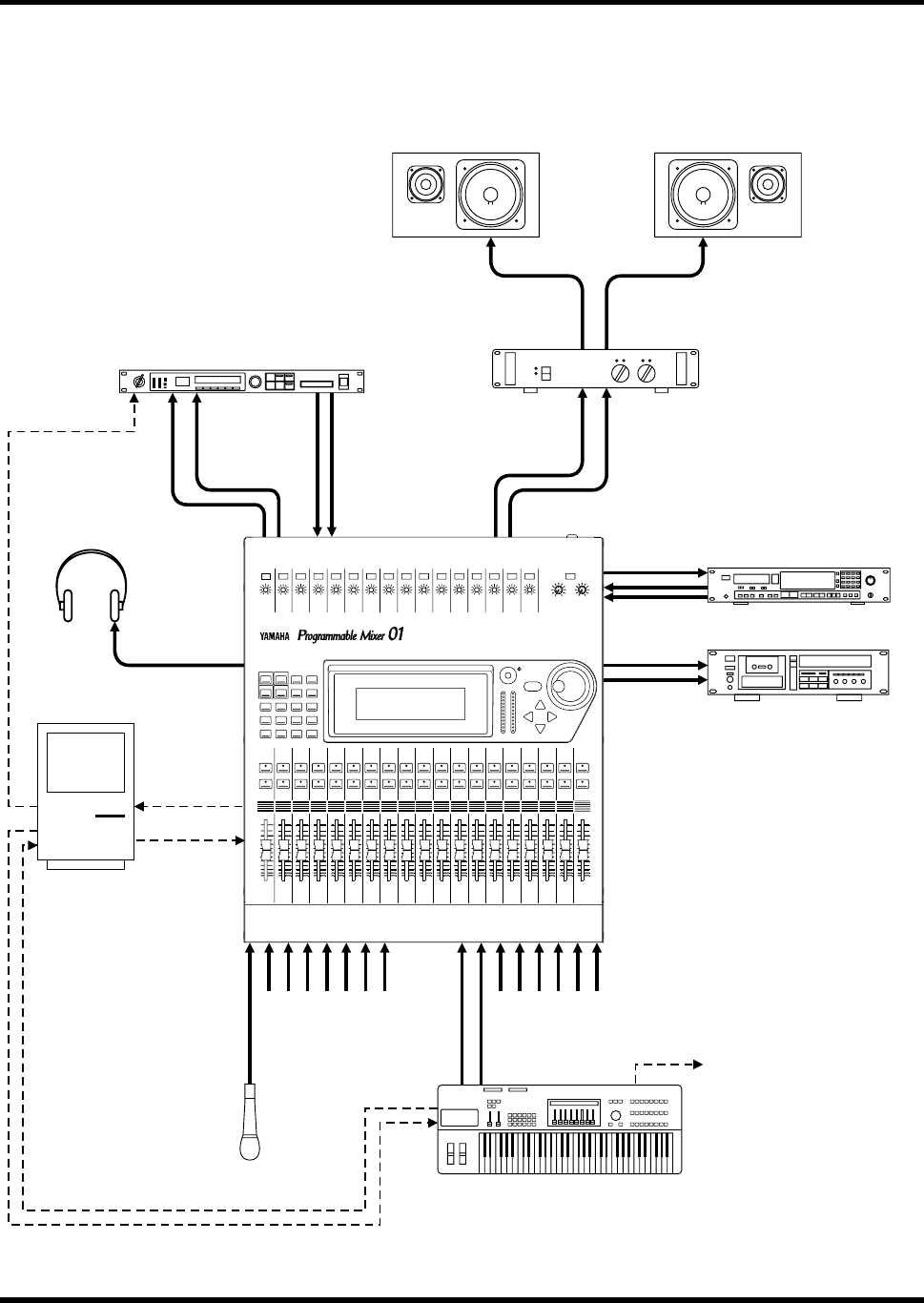 YAMAHA Programmable Mixer 01