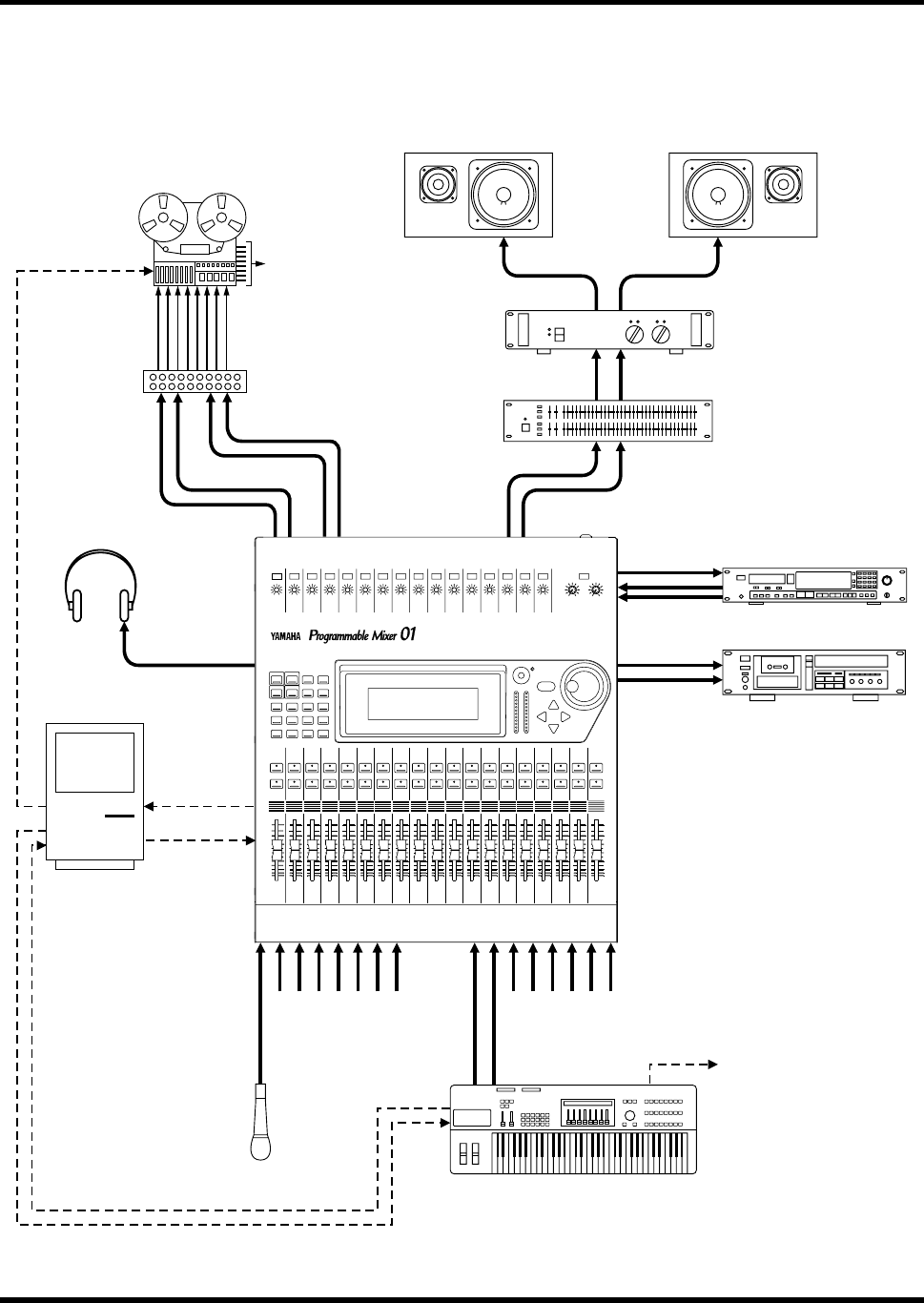 YAMAHA Programmable Mixer 01