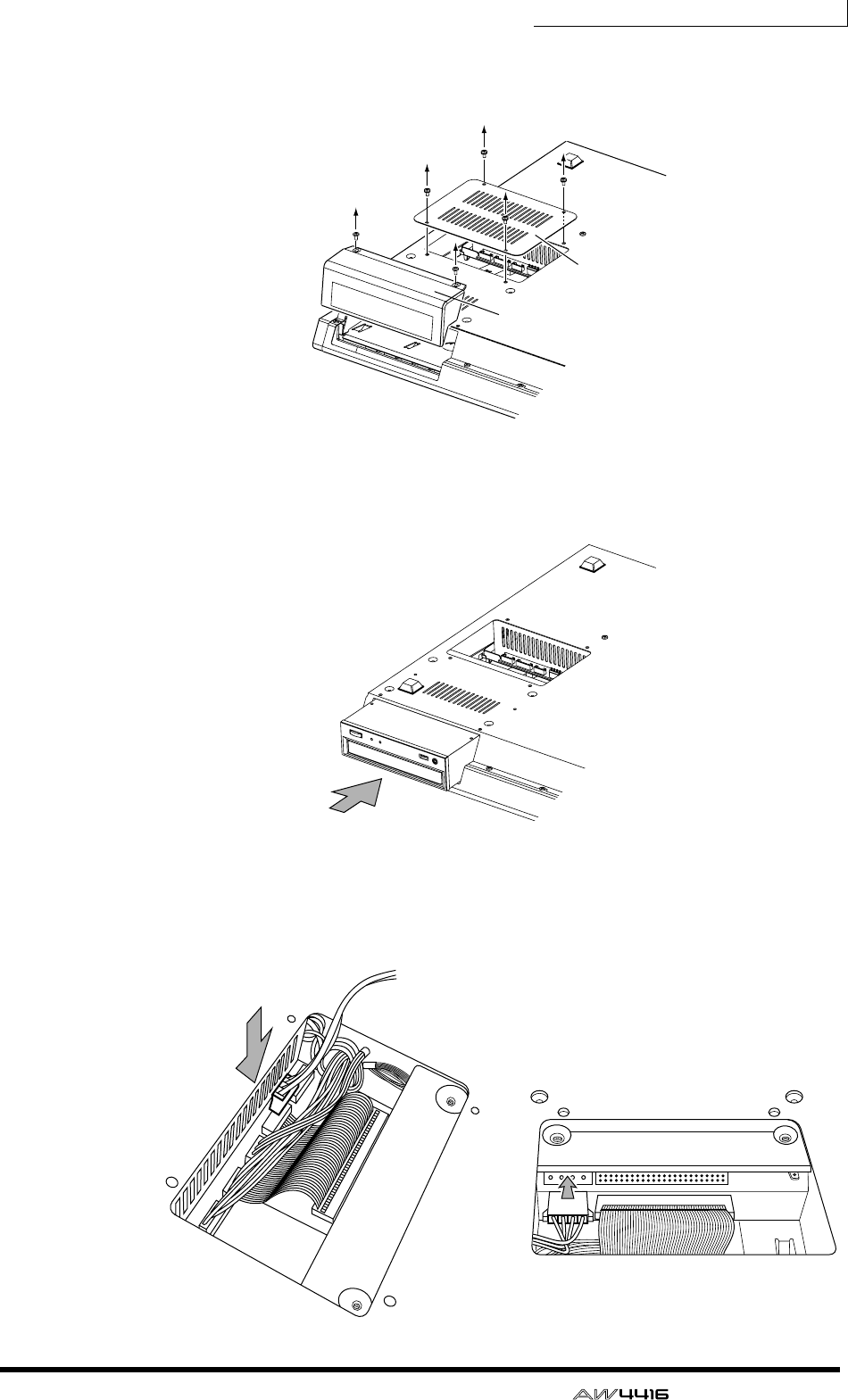 AW4416