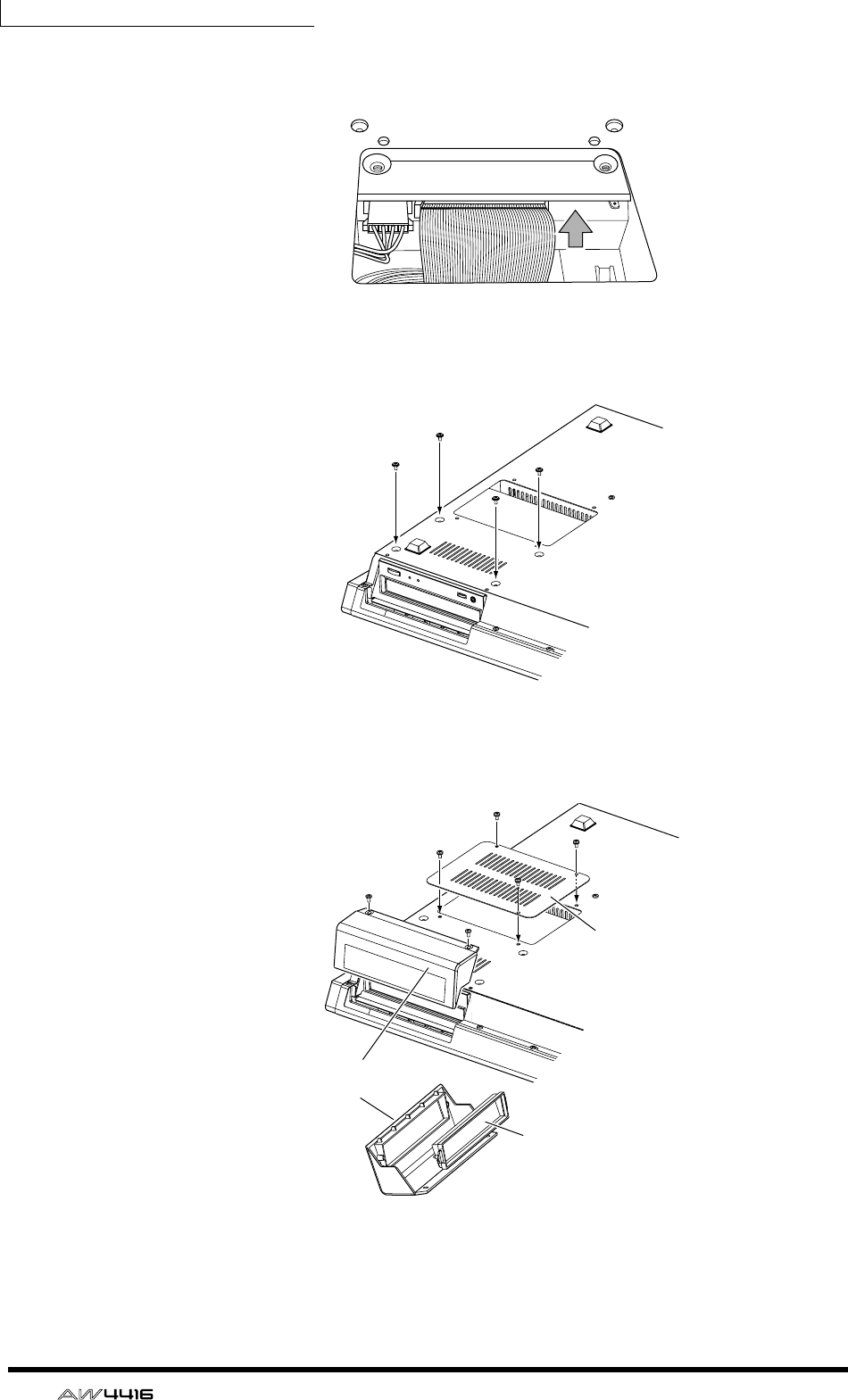 AW4416