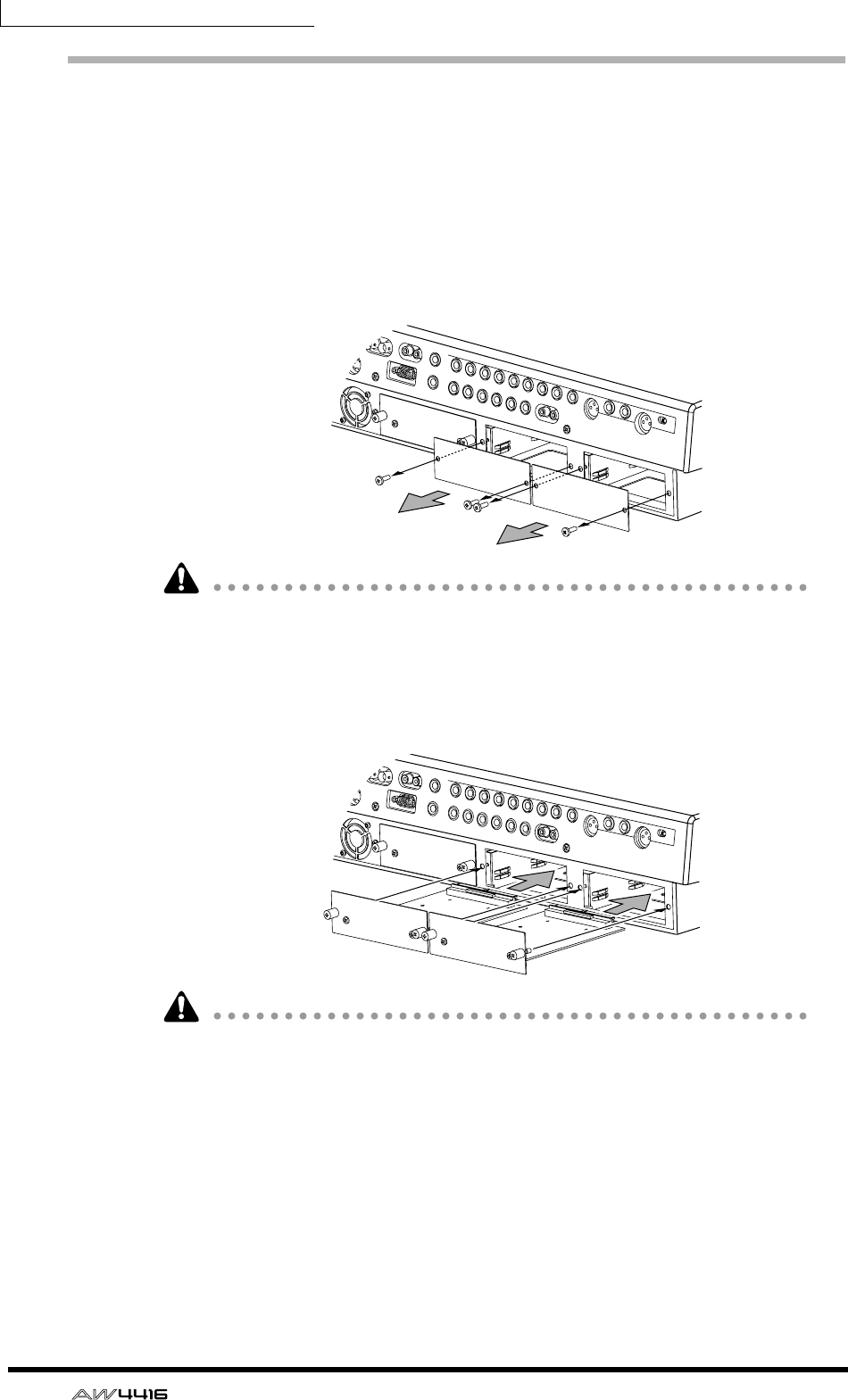 AW4416