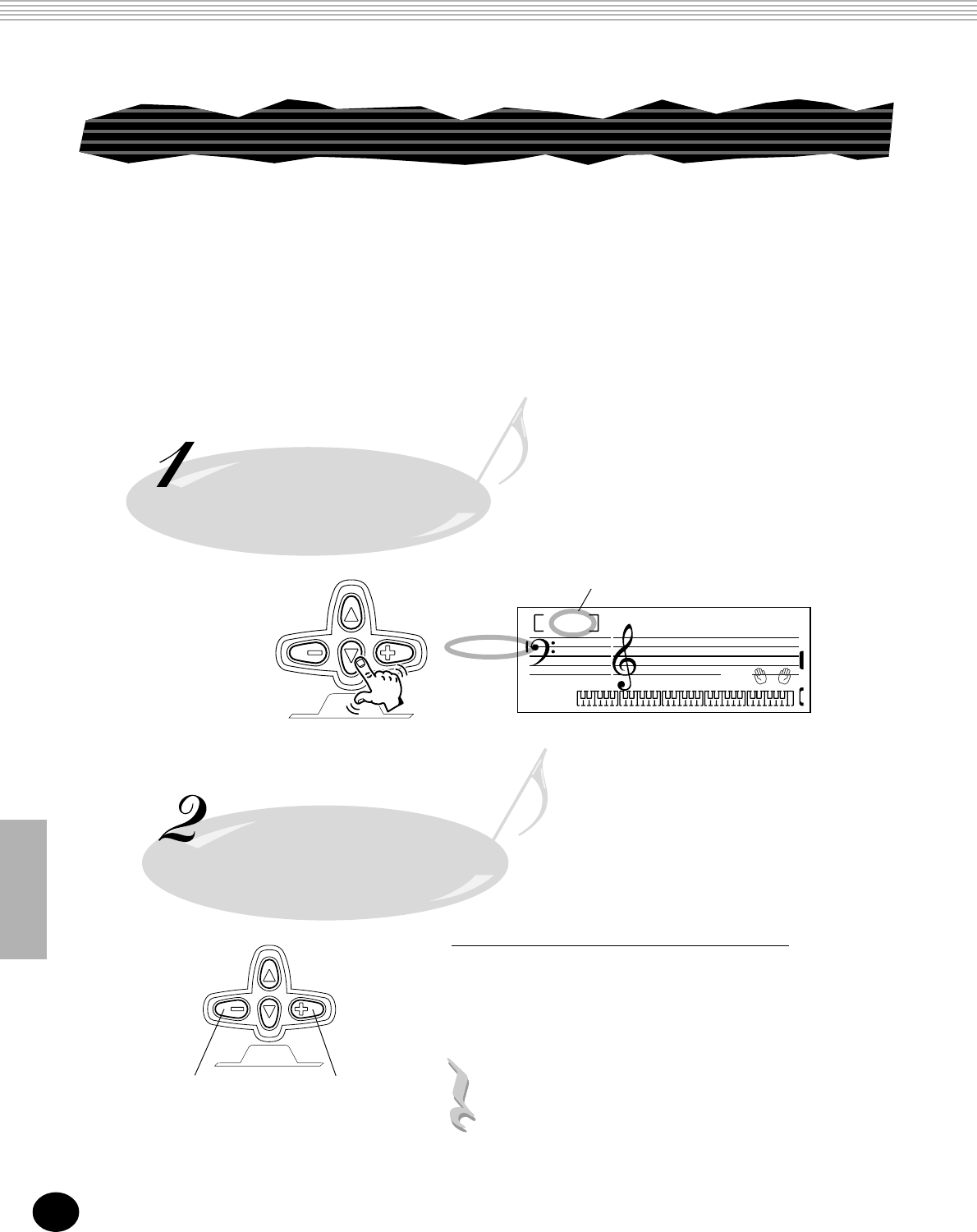 1

2