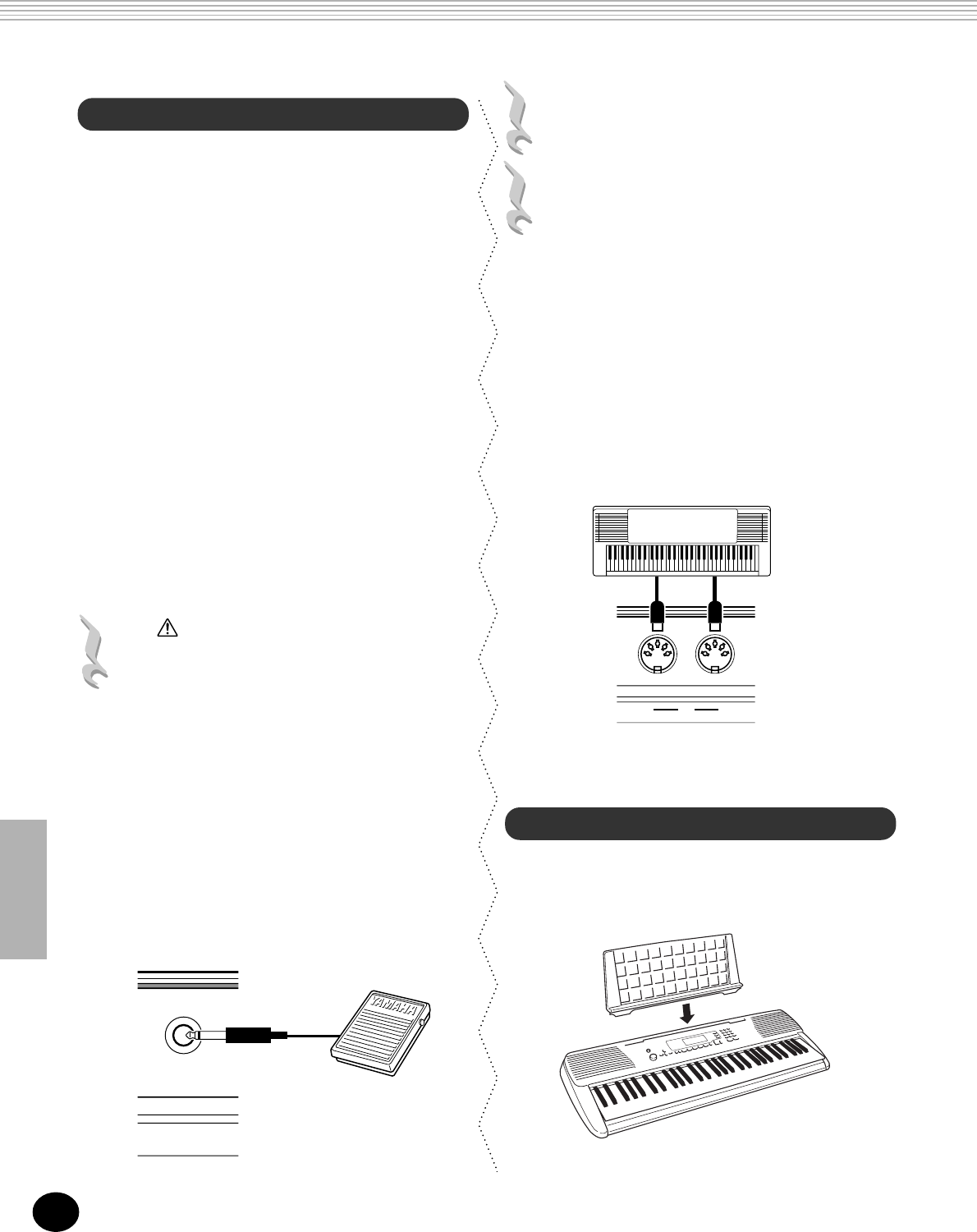 YAMAHA