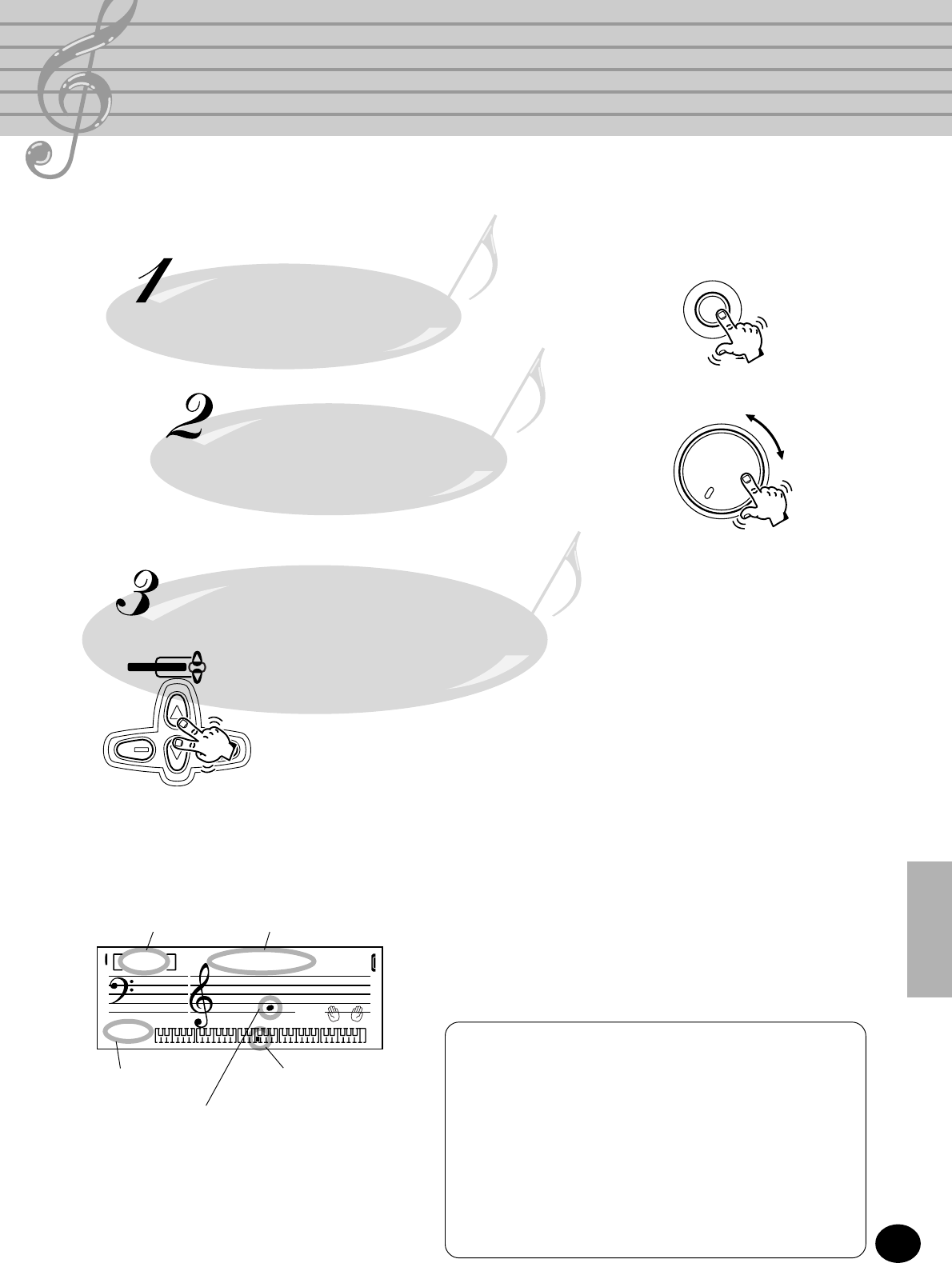 1

2

3