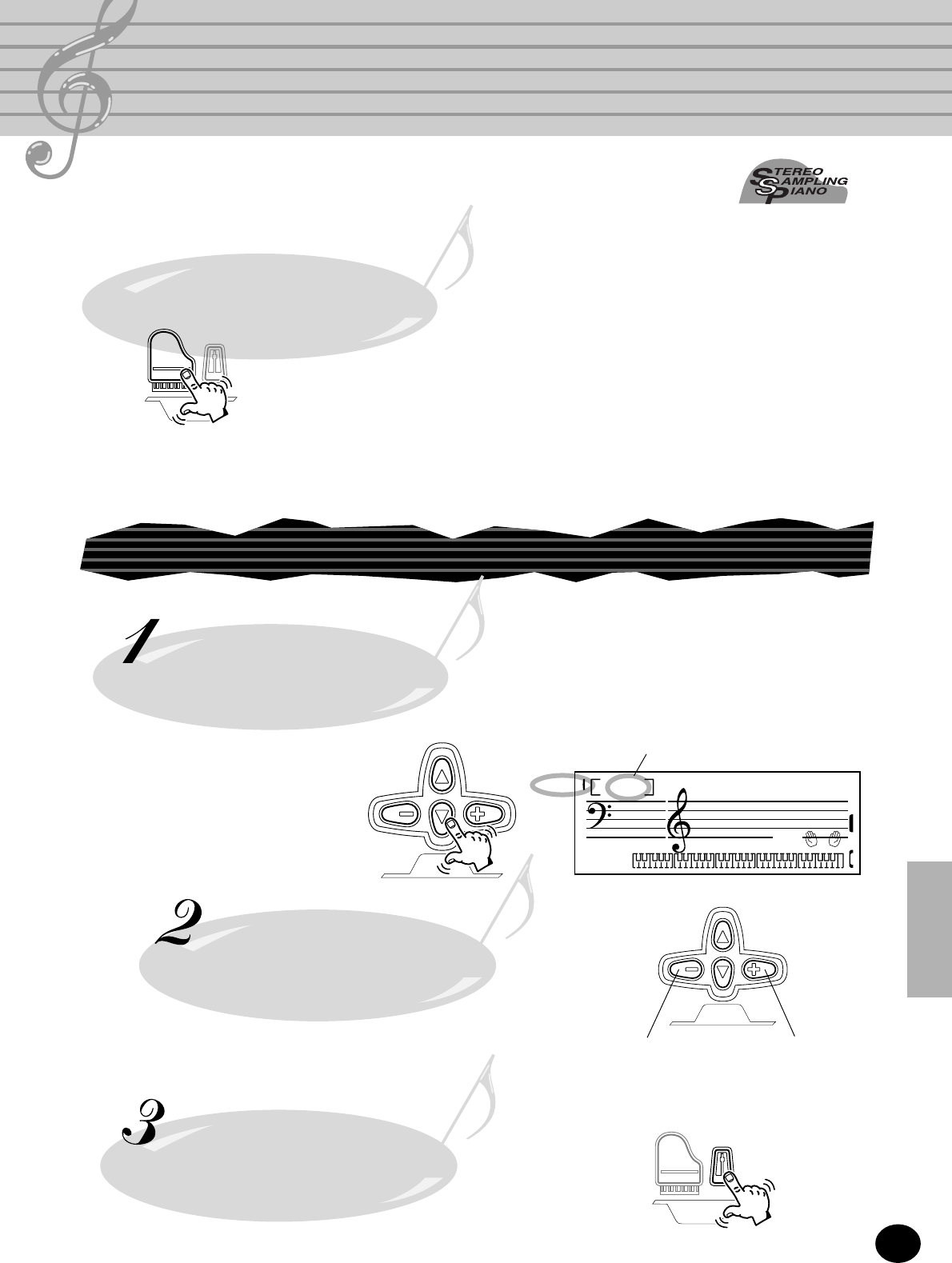 STEREO SAMPLING PIANO

1

2

3