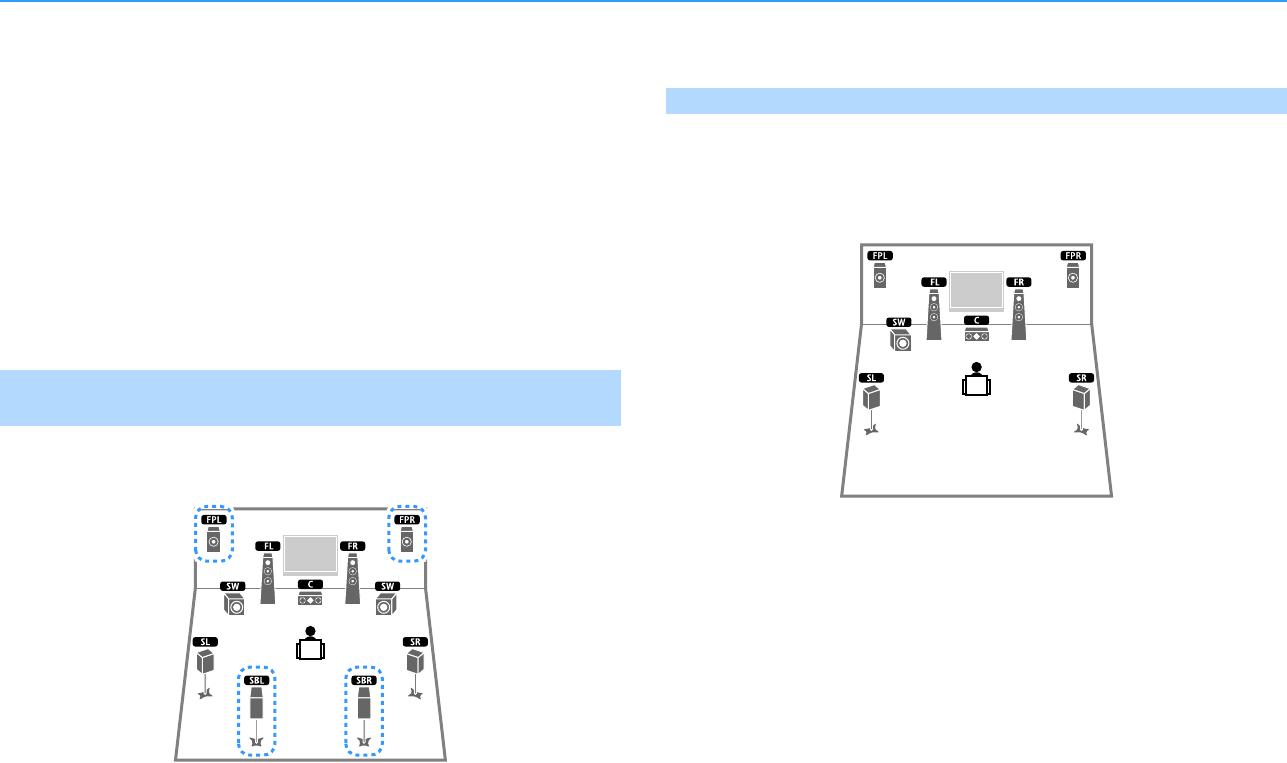 FPL

FPR

FL

FR

SW

C

SW

SL

SR

SBL

SBR

FPL

FPR

FL

FR

SW

C

SL

SR