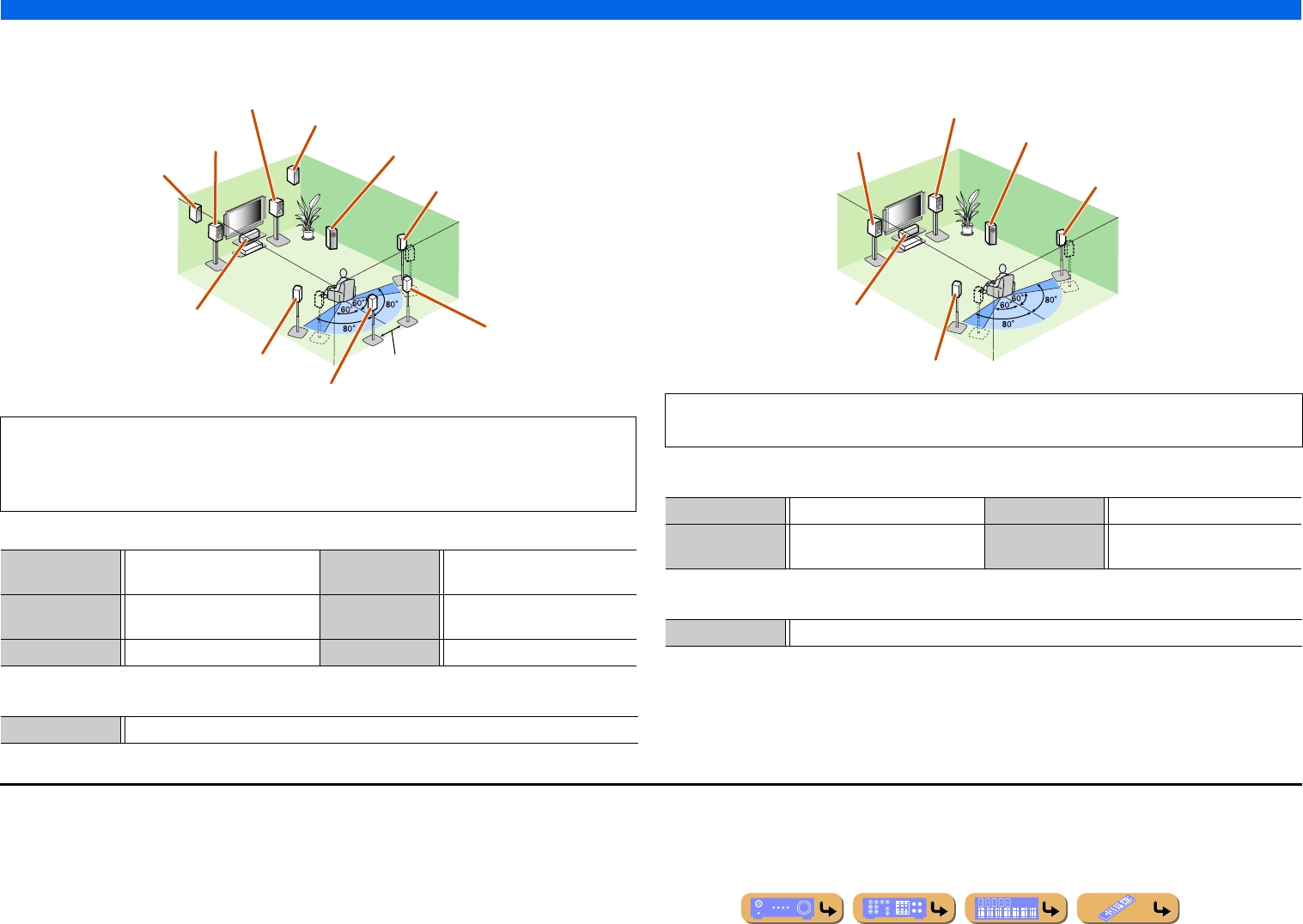 60°
60°
80°
80°

60°
60°
80°
80°