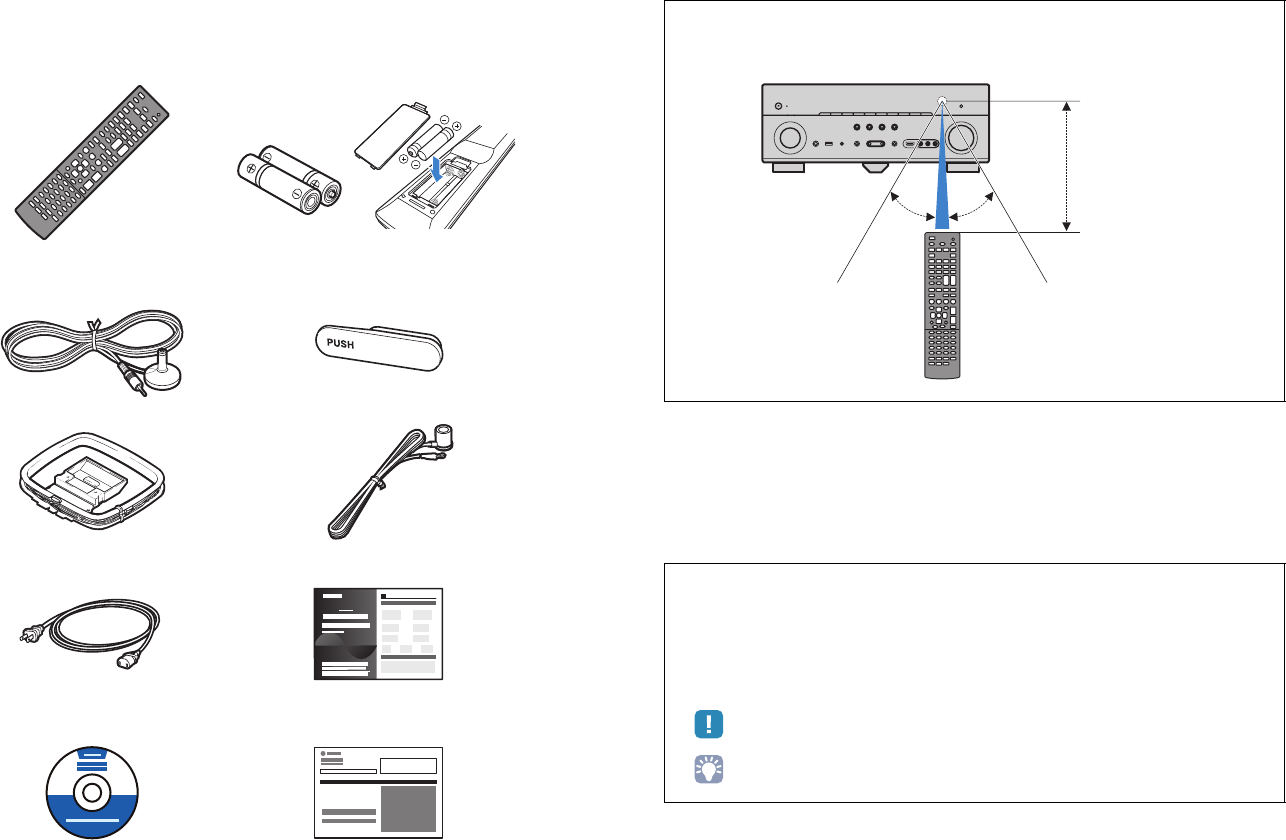 PUSH